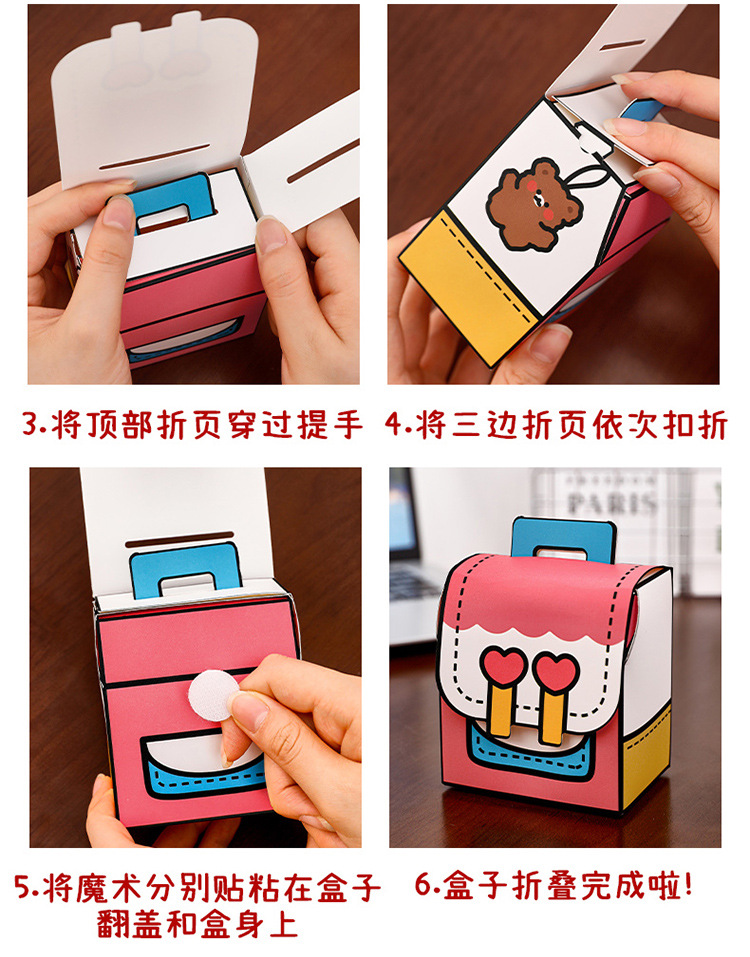 3.将顶部折页穿过提手

4.将三边折页依次扣折

PARIS

5.将魔术分别贴粘在盒子翻盖和盒身上

6.盒子折叠完成啦!