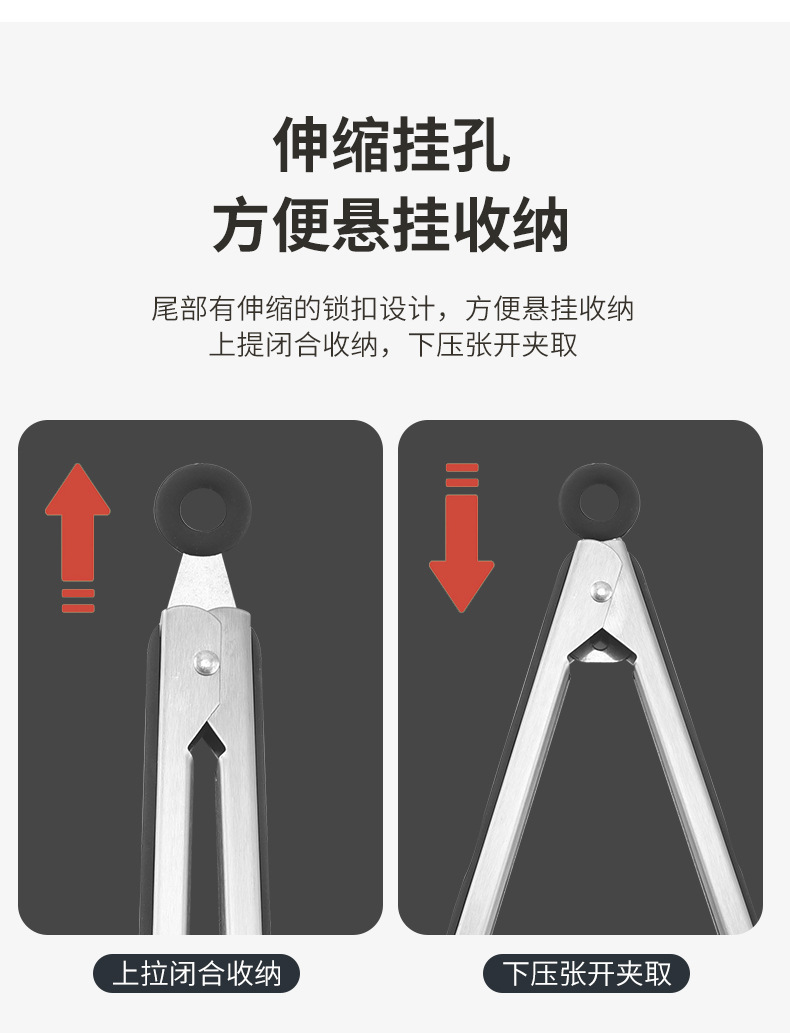 伸缩挂孔
方便悬挂收纳

尾部有伸缩的锁扣设计，方便悬挂收纳
上提闭合收纳，下压张开夹取

上拉闭合收纳

下压张开夹取