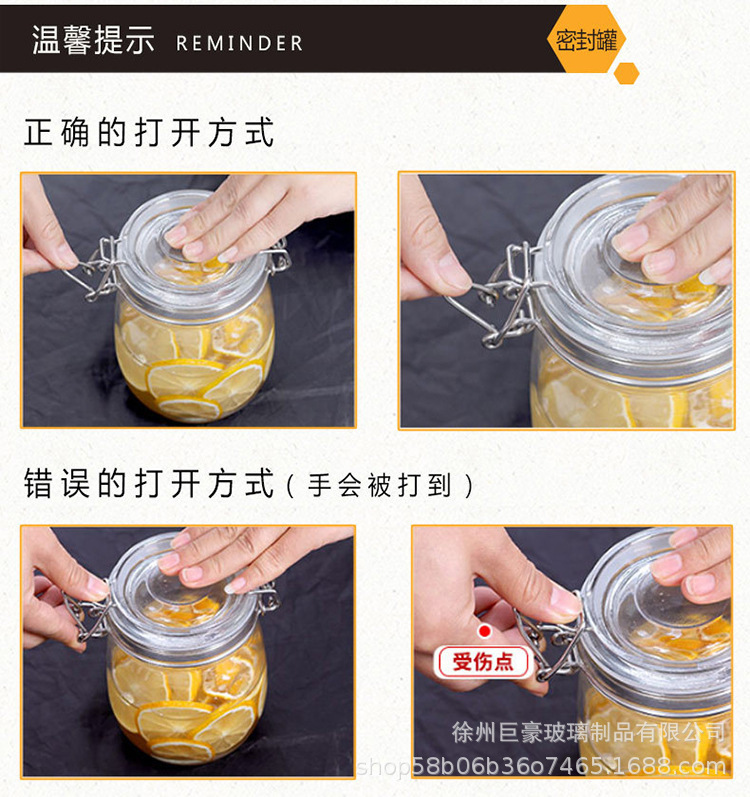 温馨提示 REMINDER

密封罐

正确的打开方式

错误的打开方式（手会被打到）

受伤点

徐州巨豪玻璃制品有限公司
shop58b06b36o7465.1688.com