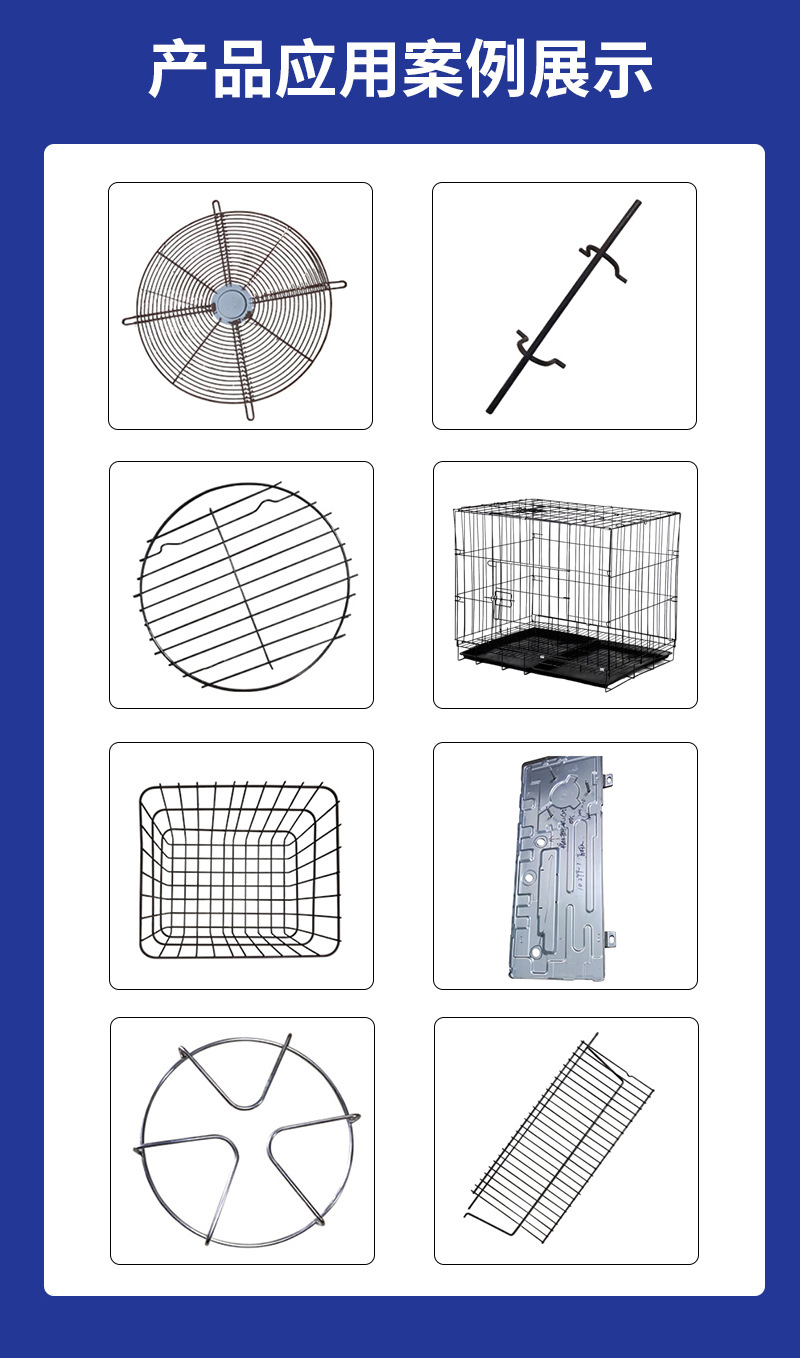 产品应用案例展示