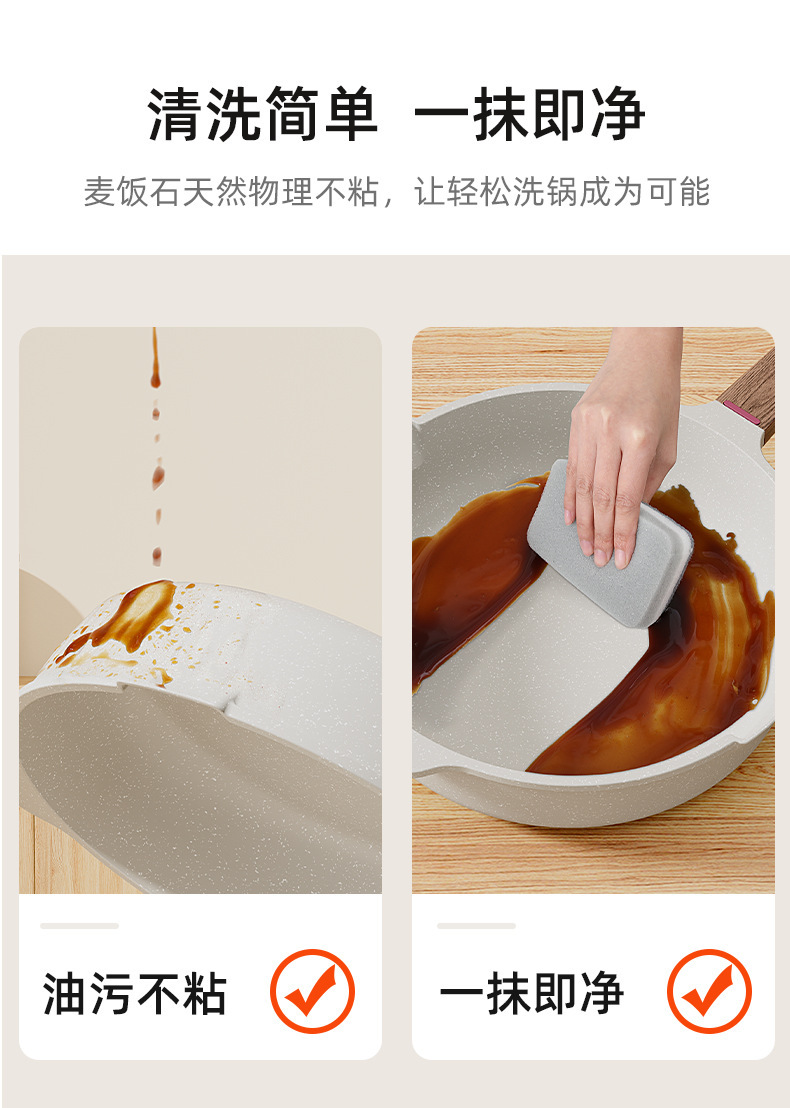 清洗简单 一抹即净

麦饭石天然物理不粘，让轻松洗锅成为可能

油污不粘

一抹即净