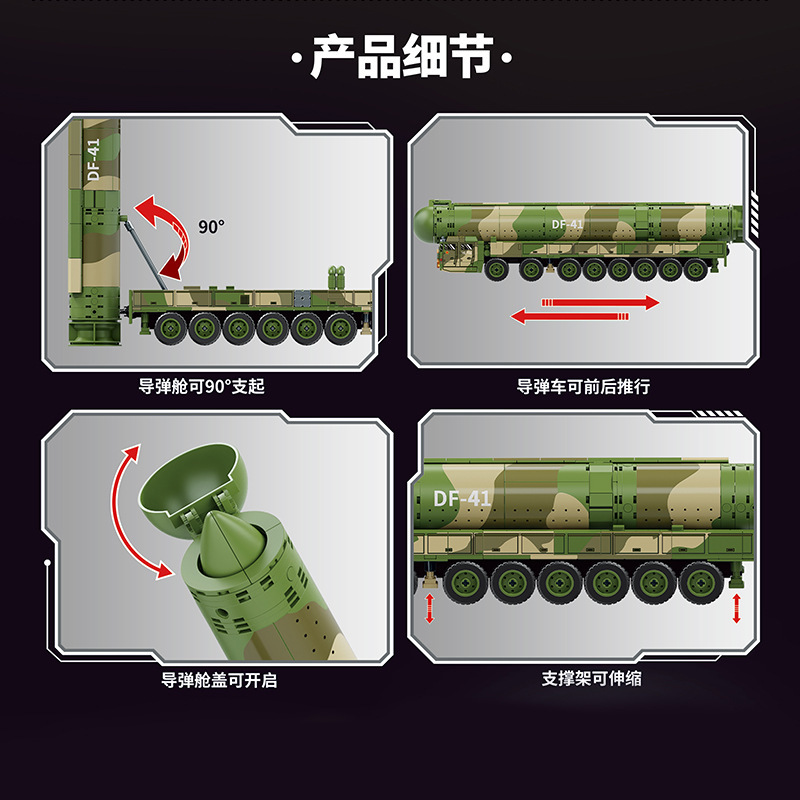 ·产品细节·

DF-41

90°

导弹舱可90°支起

DF-41

导弹车可前后推行

导弹舱盖可开启

DF-41

支撑架可伸缩