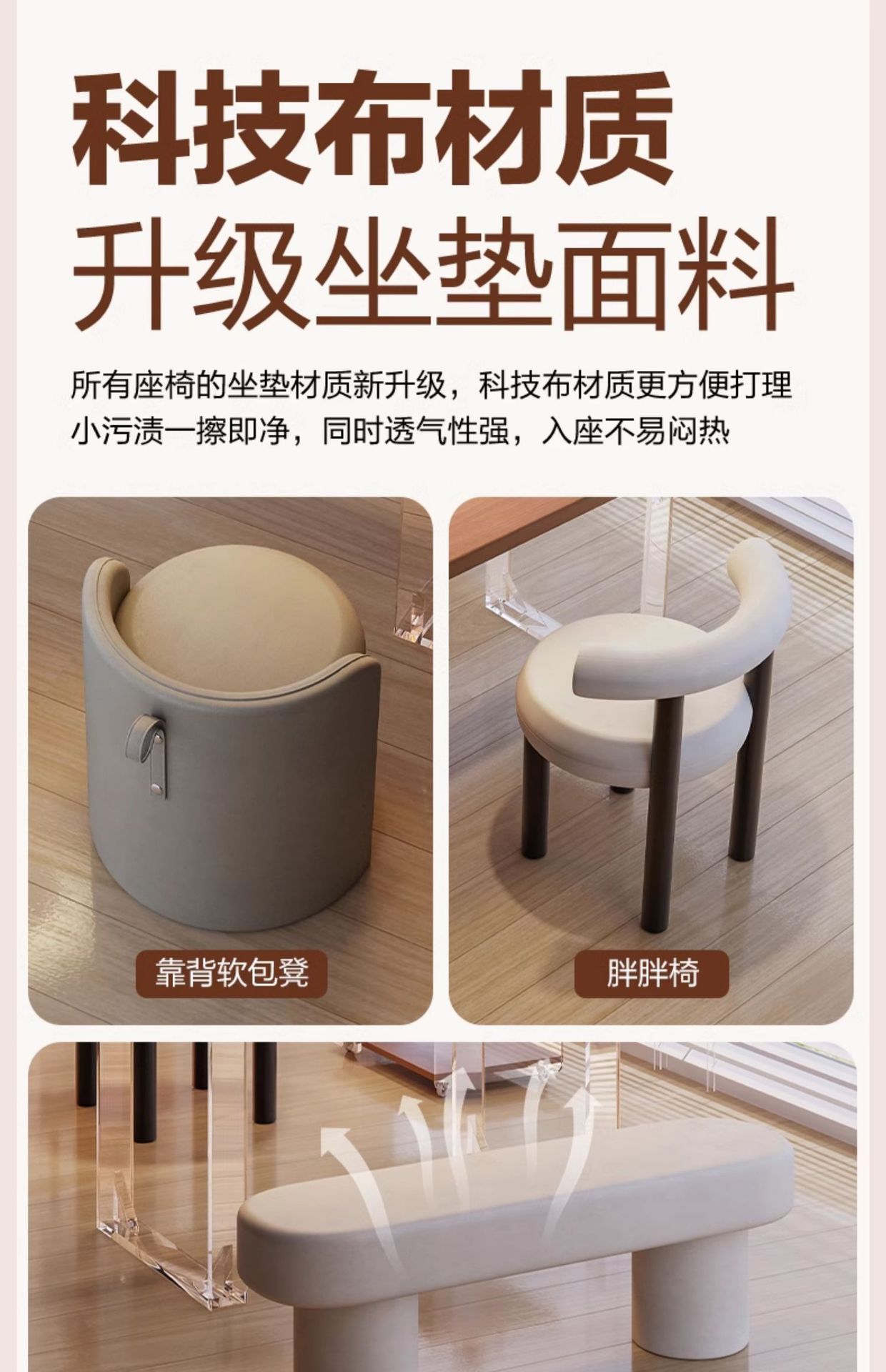 科技布材质
升级坐垫面料

所有座椅的坐垫材质新升级，科技布材质更方便打理
小污渍一擦即净，同时透气性强，入座不易闷热

靠背软包凳

胖胖椅