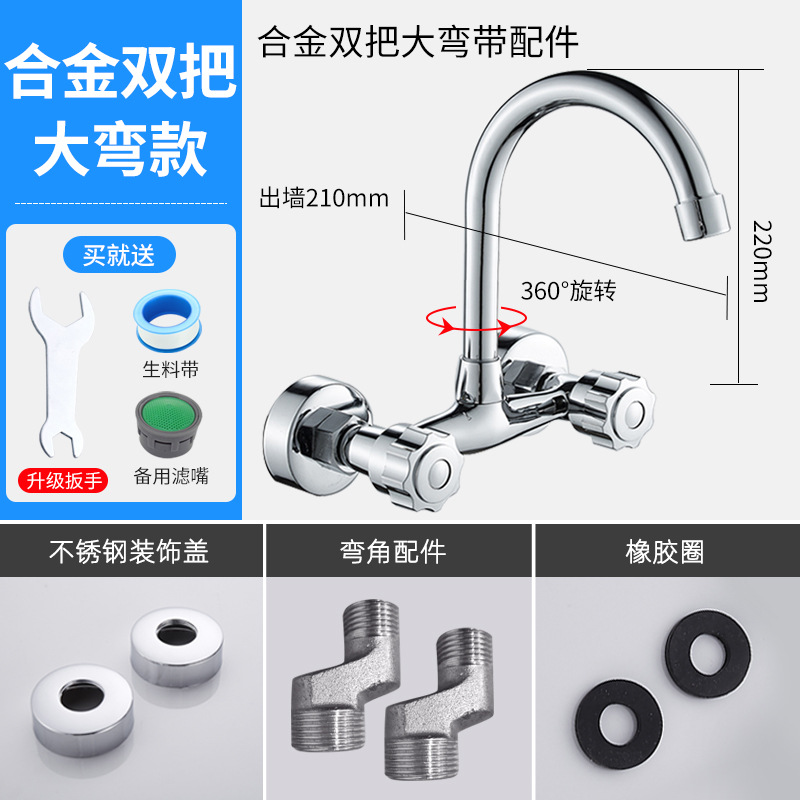 合金双把大弯款

买就送

生料带

备用滤嘴

升级扳手

合金双把大弯带配件

出墙210mm

360°旋转

220mm

不锈钢装饰盖

弯角配件

橡胶圈