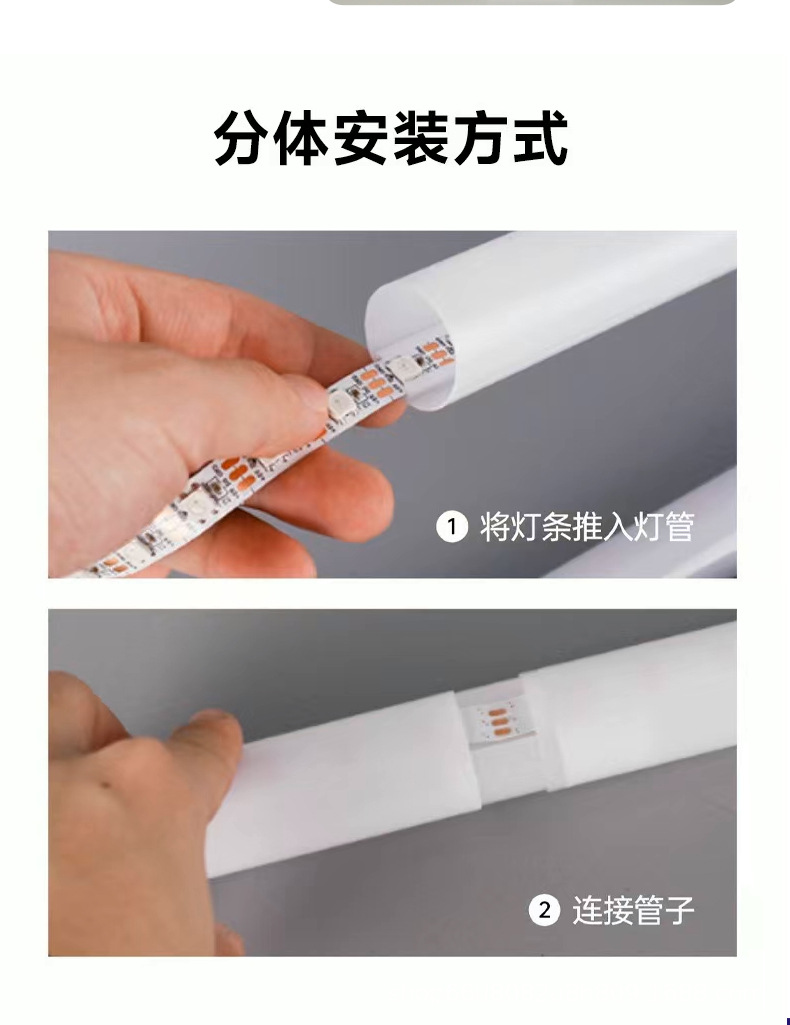 分体安装方式

1 将灯条推入灯管

2 连接管子