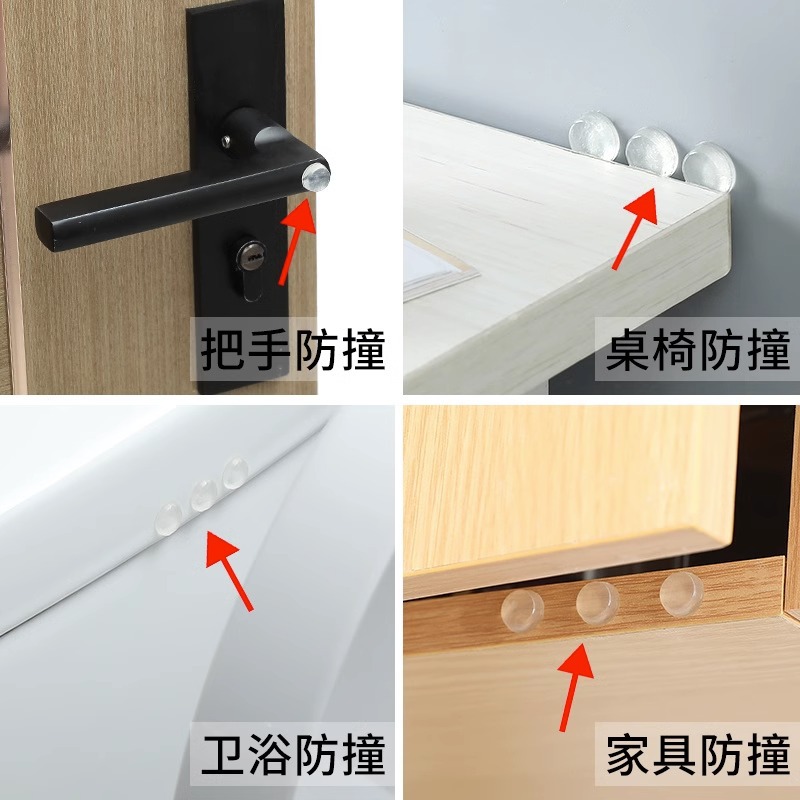 把手防撞

桌椅防撞

卫浴防撞

家具防撞