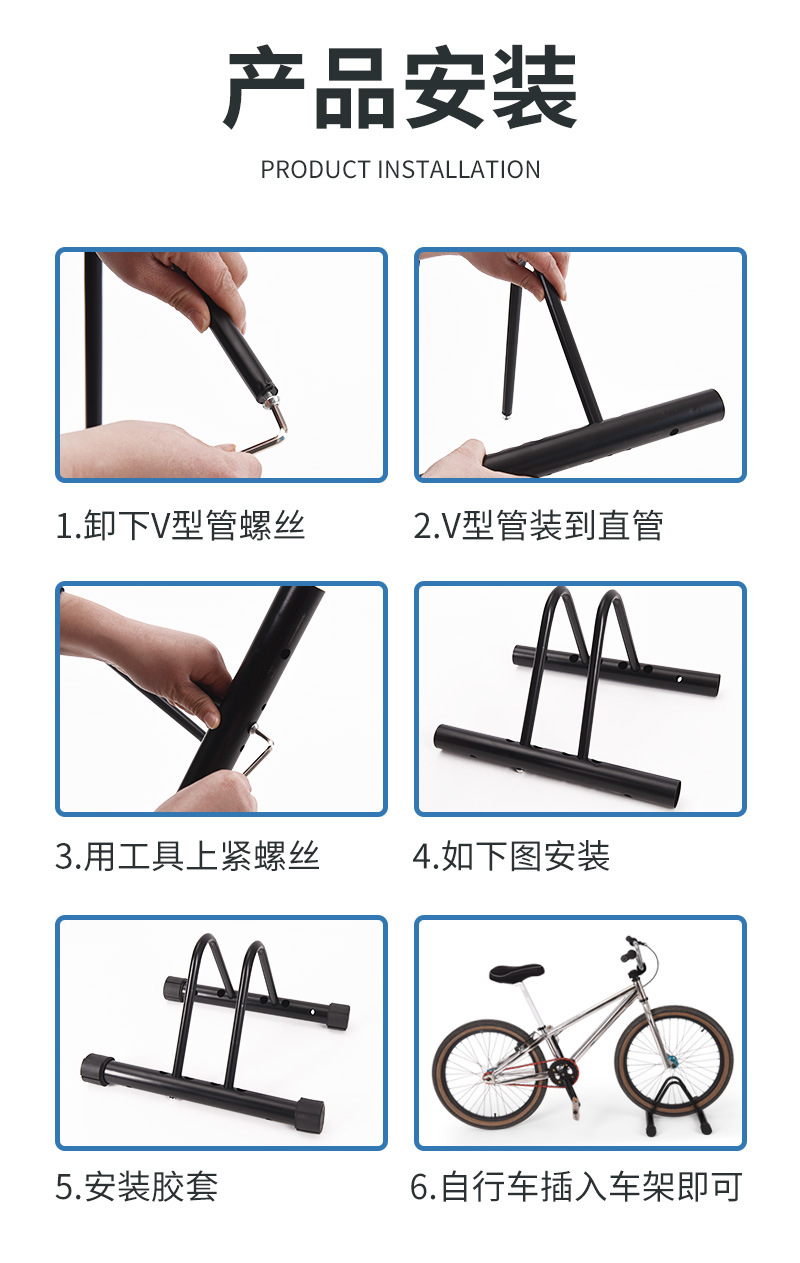 产品安装

PRODUCT INSTALLATION

1.卸下V型管螺丝

2.V型管装到直管

3.用工具上紧螺丝

4.如下图安装

5.安装胶套

6.自行车插入车架即可