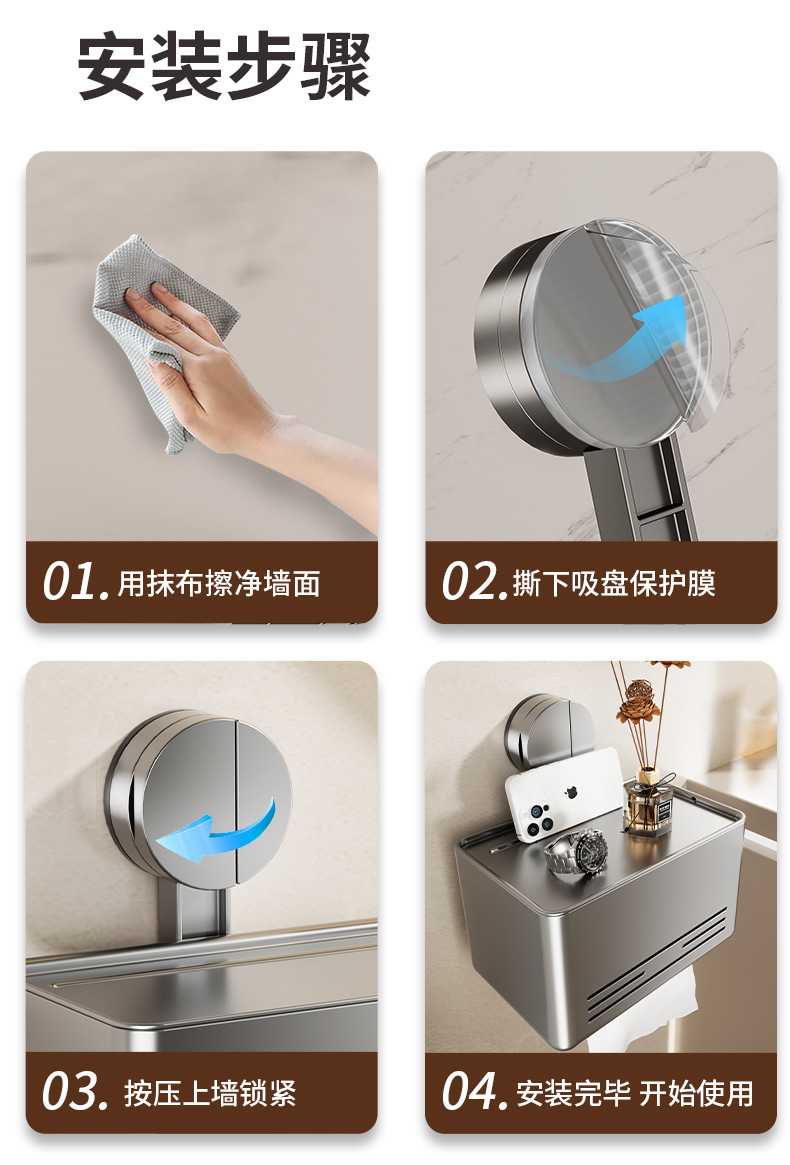 安装步骤

01. 用抹布擦净墙面

02. 撕下吸盘保护膜

03. 按压上墙锁紧

04. 安装完毕 开始使用