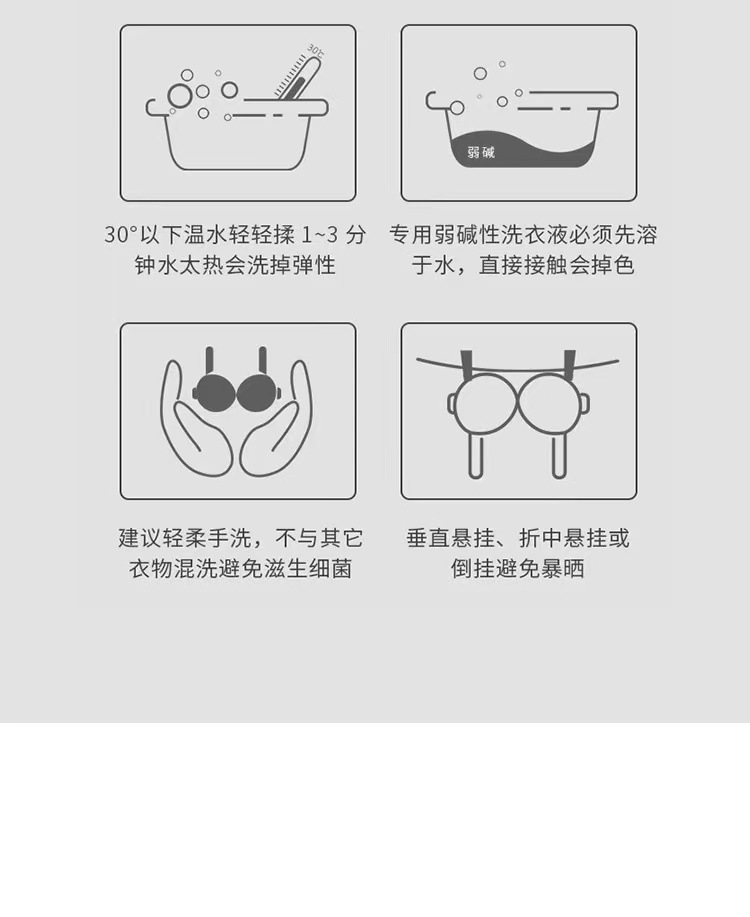 30°C

30°以下温水轻轻揉 1~3 分钟水太热会洗掉弹性

弱碱

专用弱碱性洗衣液必须先溶于水，直接接触会掉色

建议轻柔手洗，不与其它衣物混洗避免滋生细菌

垂直悬挂、折中悬挂或倒挂避免暴晒