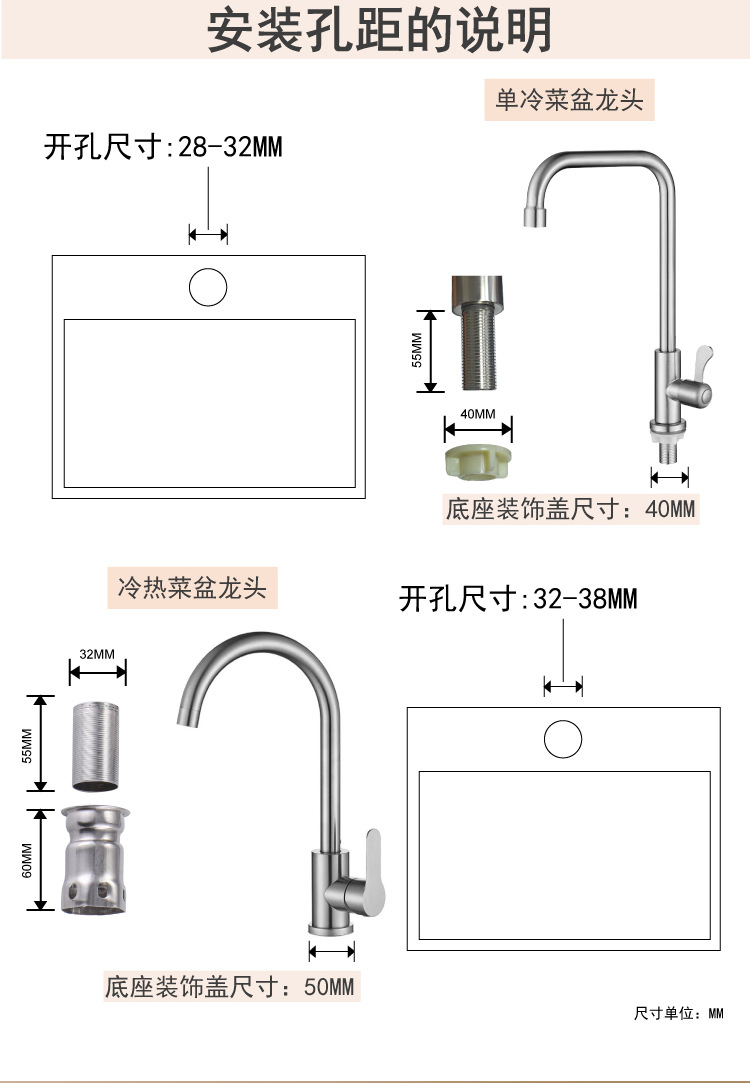 安装孔距的说明

单冷菜盆龙头

开孔尺寸:28-32MM

55MM

40MM

底座装饰盖尺寸：40MM

冷热菜盆龙头

开孔尺寸:32-38MM

32MM

55MM

60MM

底座装饰盖尺寸：50MM

尺寸单位：MM