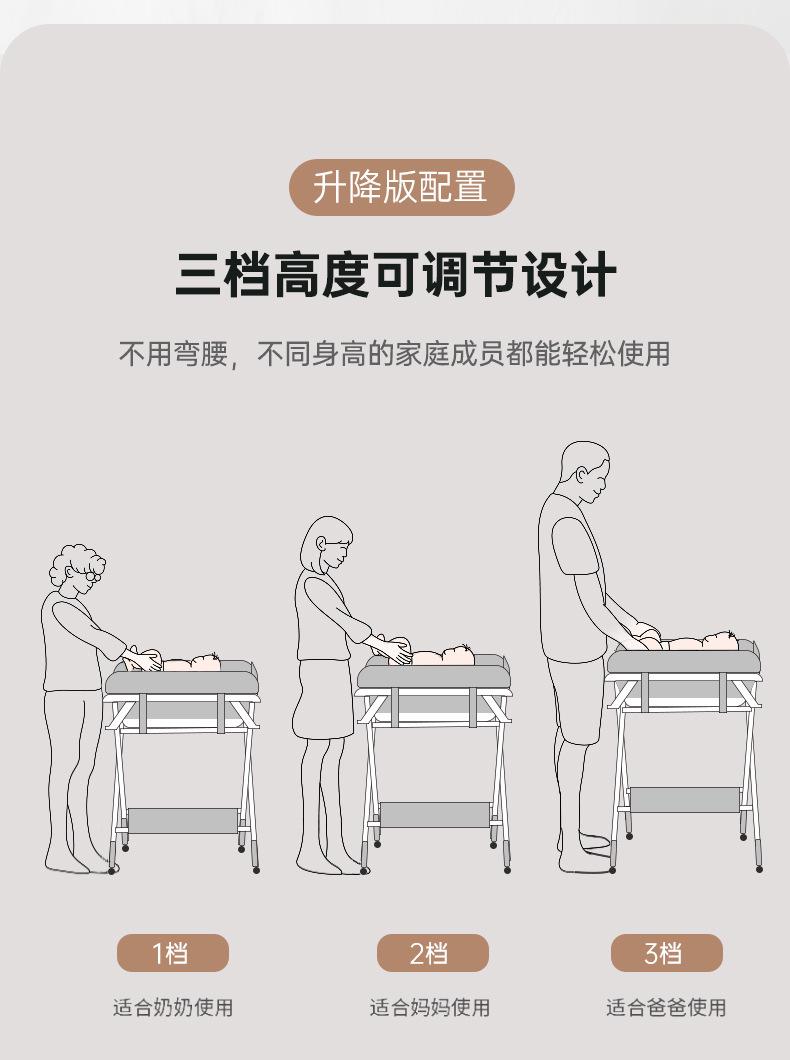 升降版配置

三档高度可调节设计

不用弯腰，不同身高的家庭成员都能轻松使用

1档

适合奶奶使用

2档

适合妈妈使用

3档

适合爸爸使用