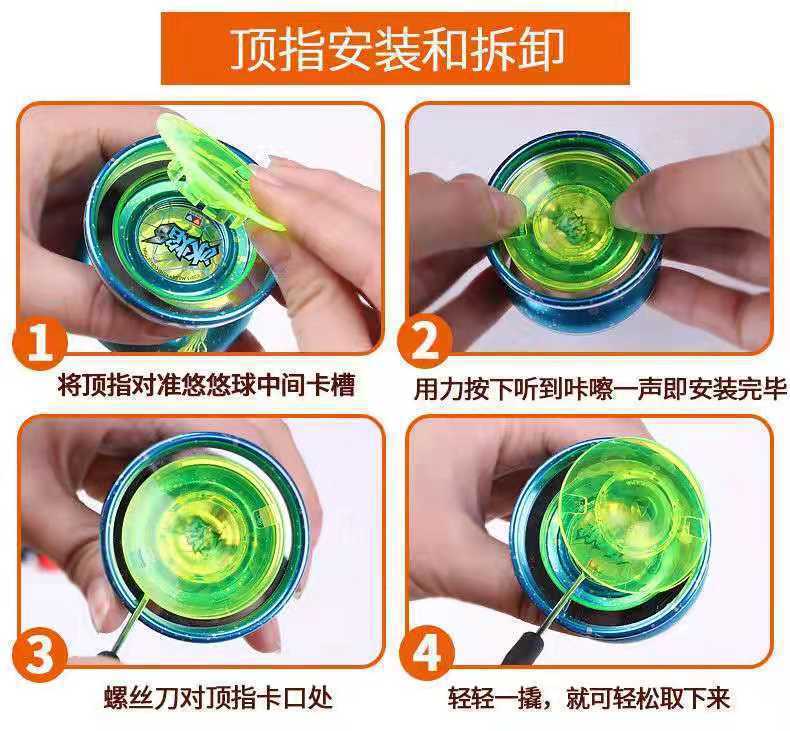 顶指安装和拆卸

1
将顶指对准悠悠球中间卡槽

2
用力按下听到咔嚓一声即安装完毕

3
螺丝刀对顶指卡口处

4
轻轻一撬，就可轻松取下来