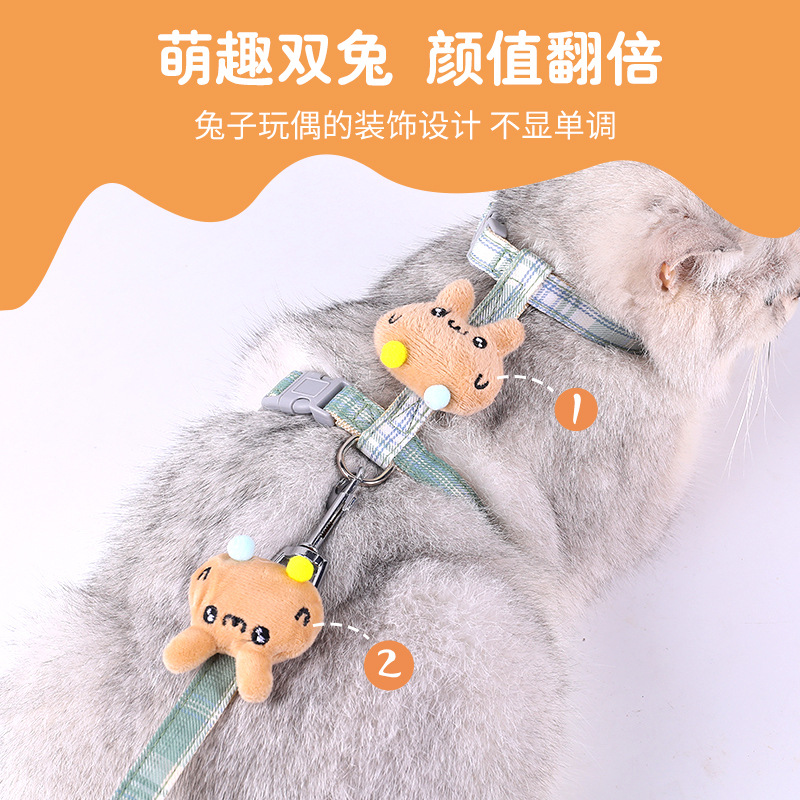 萌趣双兔 颜值翻倍

兔子玩偶的装饰设计 不显单调

1

2