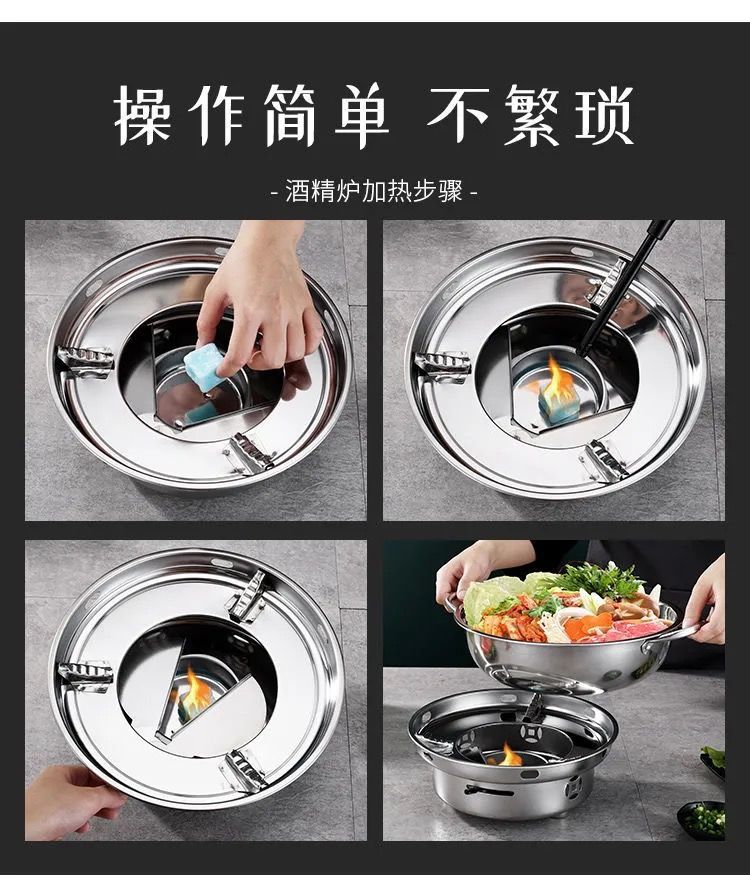 操作简单 不繁琐

- 酒精炉加热步骤 -