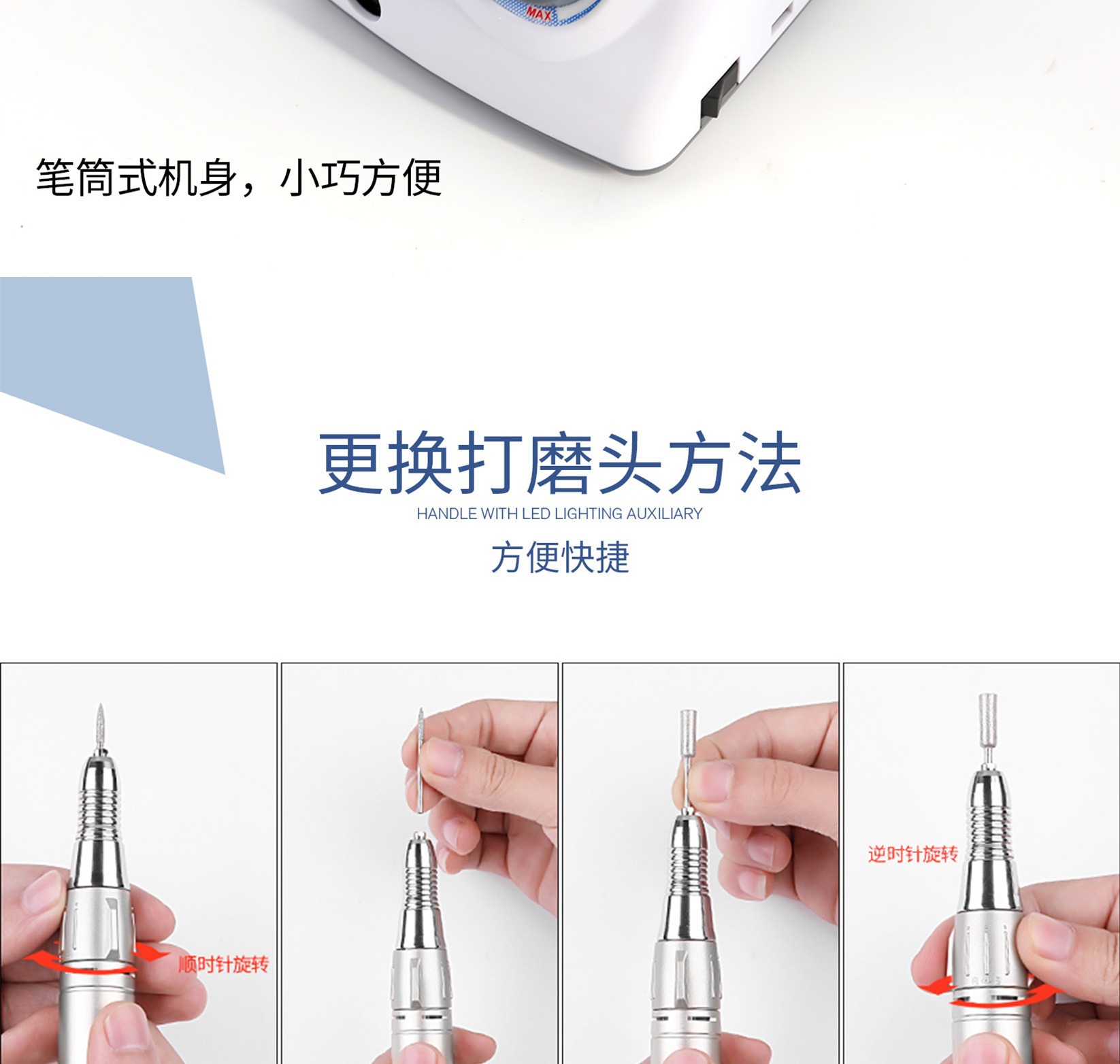 MAX

笔筒式机身，小巧方便

更换打磨头方法
HANDLE WITH LED LIGHTING AUXILIARY
方便快捷

顺时针旋转

逆时针旋转