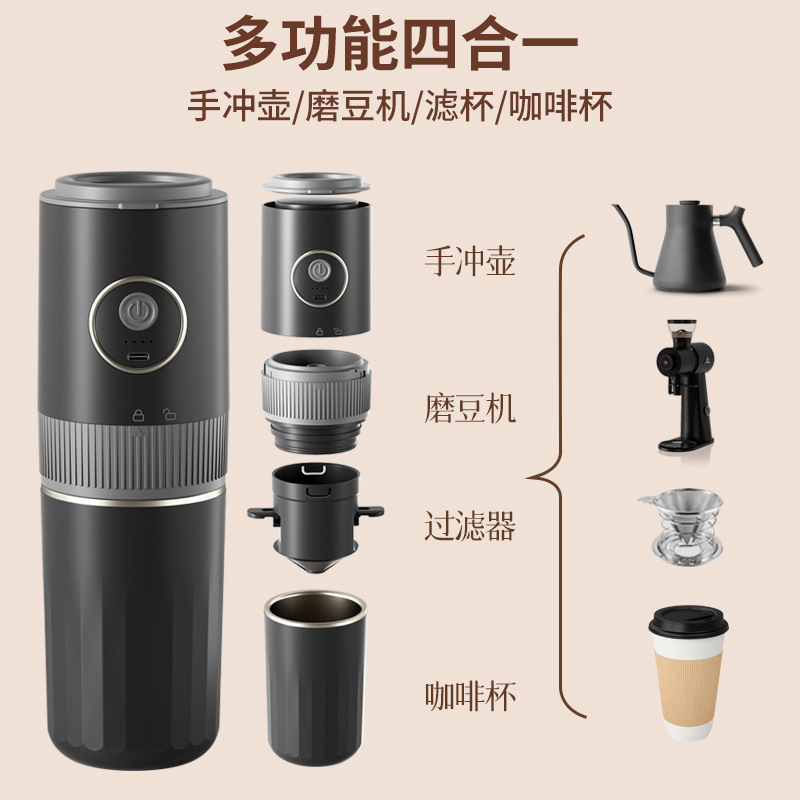 多功能四合一

手冲壶/磨豆机/滤杯/咖啡杯

手冲壶

磨豆机

过滤器

咖啡杯