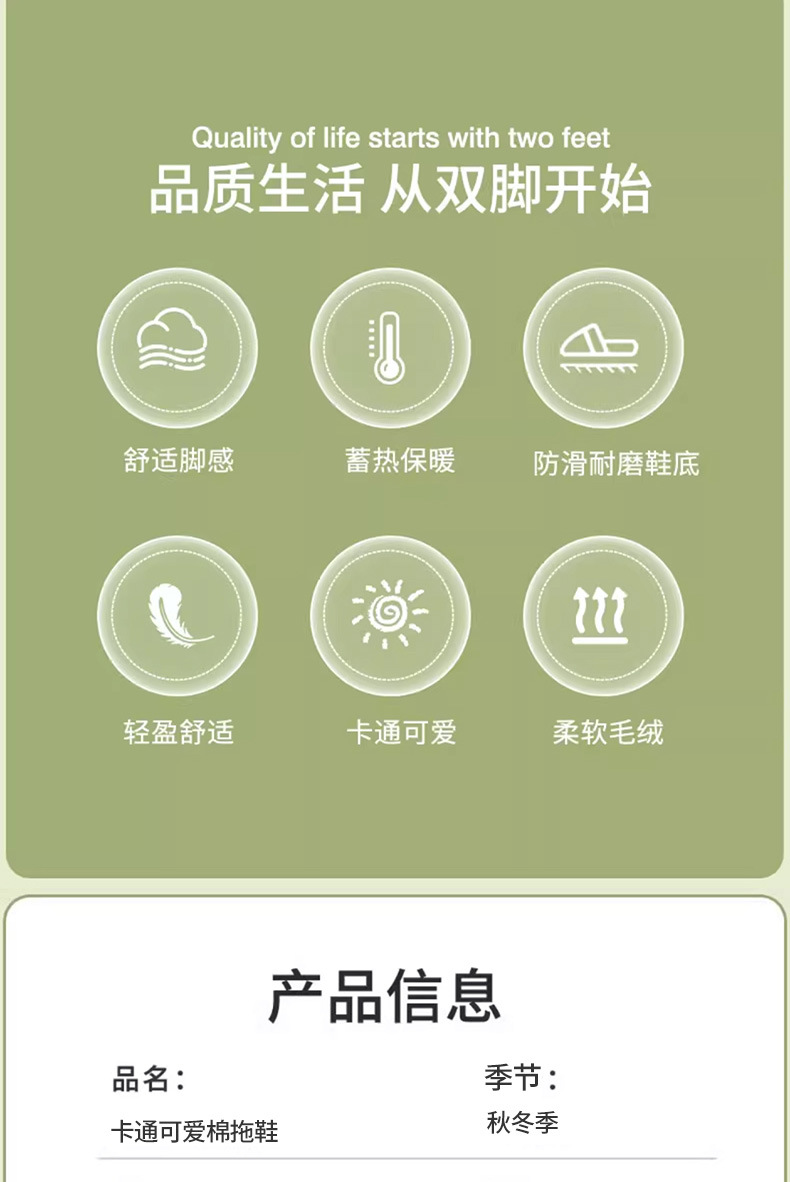 Quality of life starts with two feet
品质生活 从双脚开始

舒适脚感

蓄热保暖

防滑耐磨鞋底

轻盈舒适

卡通可爱

柔软毛绒

产品信息

品名：
卡通可爱棉拖鞋

季节：
秋冬季