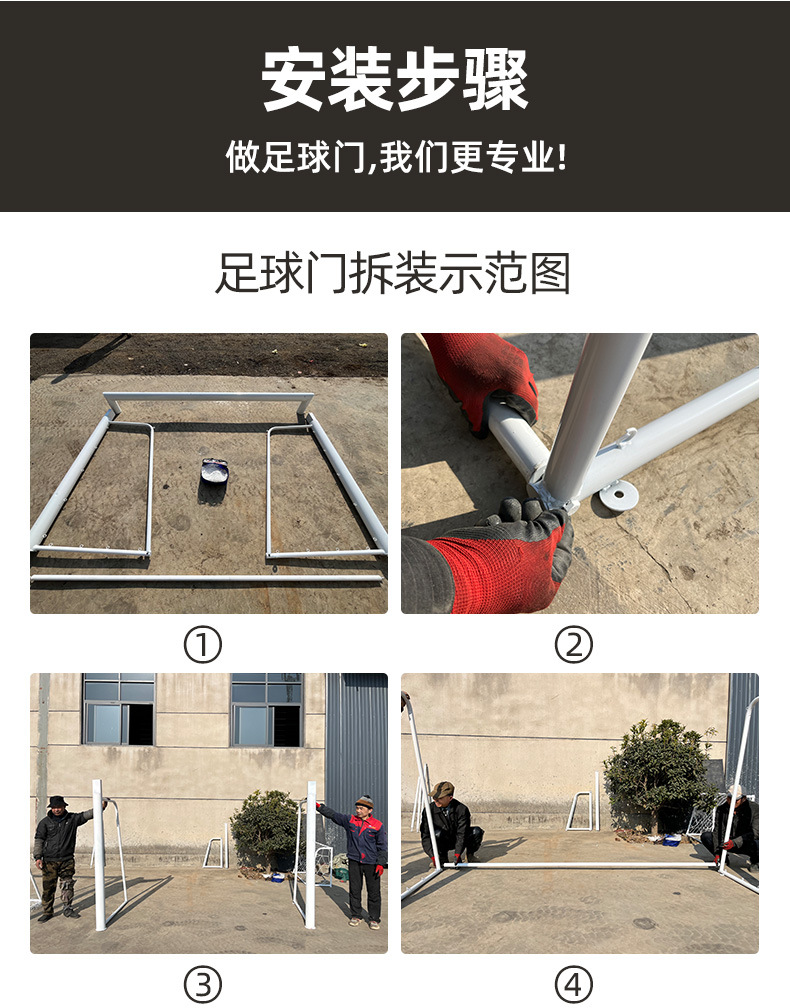 安装步骤

做足球门,我们更专业!

足球门拆装示范图

①

②

③

④