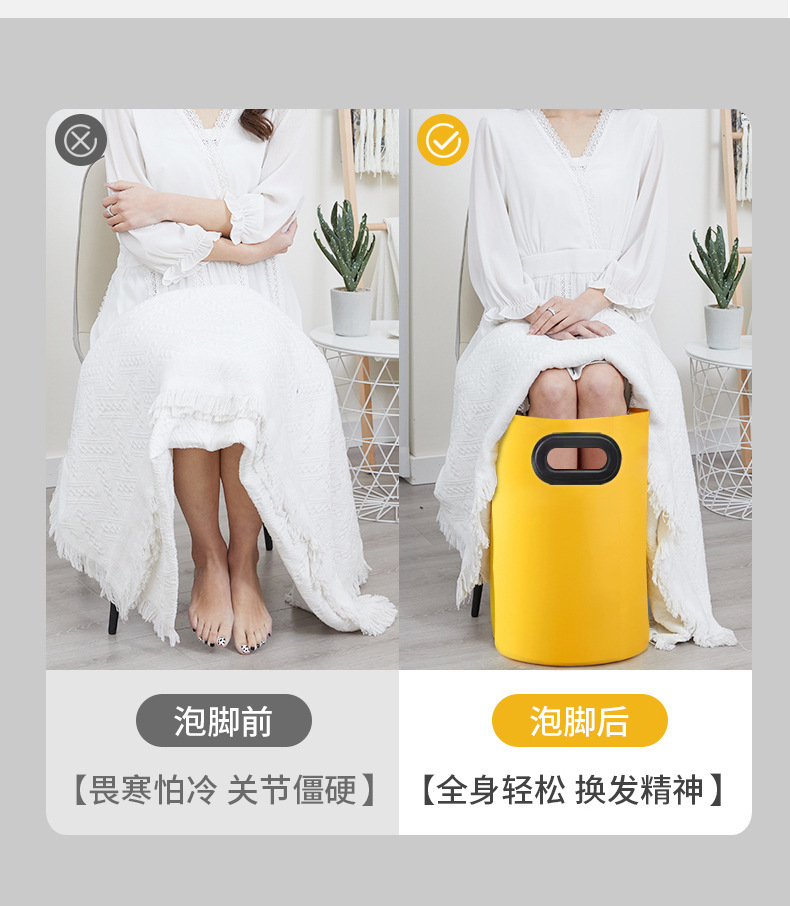 泡脚前

【畏寒怕冷 关节僵硬】

泡脚后

【全身轻松 换发精神】