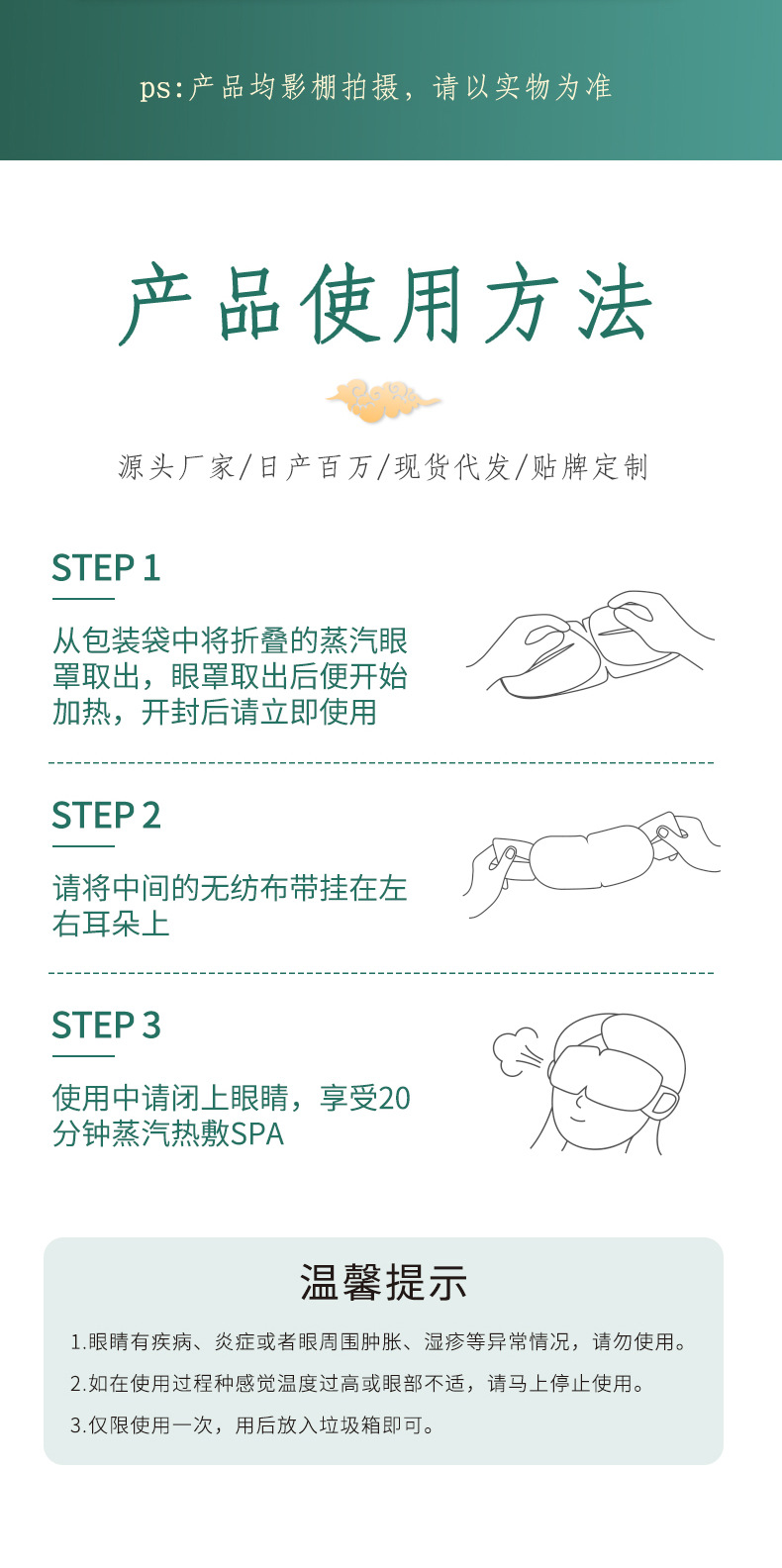 ps:产品均影棚拍摄，请以实物为准

产品使用方法

源头厂家/日产百万/现货代发/贴牌定制

STEP 1

从包装袋中将折叠的蒸汽眼罩取出，眼罩取出后便开始加热，开封后请立即使用

STEP 2

请将中间的无纺布带挂在左右耳朵上

STEP 3

使用中请闭上眼睛，享受20分钟蒸汽热敷SPA

温馨提示

1.眼睛有疾病、炎症或者眼周围肿胀、湿疹等异常情况，请勿使用。

2.如在使用过程种感觉温度过高或眼部不适，请马上停止使用。

3.仅限使用一次，用后放入垃圾箱即可。