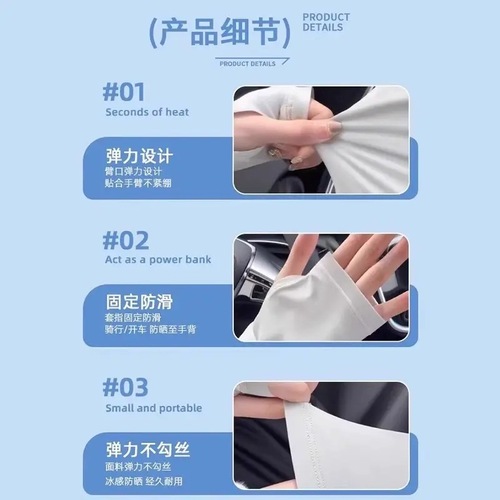 (产品细节) PRODUCT DETAILS

PRODUCT DETAILS

#01
Seconds of heat

弹力设计
臂口弹力设计
贴合手臂不紧绷

#02
Act as a power bank

固定防滑
套指固定防滑
骑行/开车 防晒至手背

#03
Small and portable

弹力不勾丝
面料弹力不勾丝
冰感防晒 经久耐用