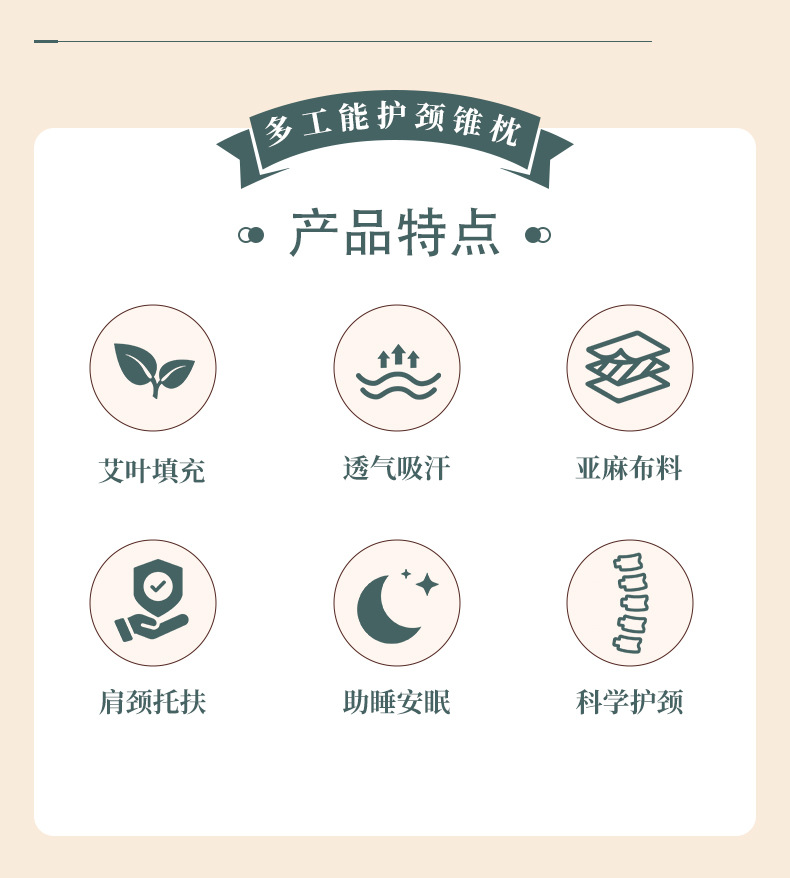 多工能护颈锥枕

产品特点

艾叶填充

透气吸汗

亚麻布料

肩颈托扶

助睡安眠

科学护颈