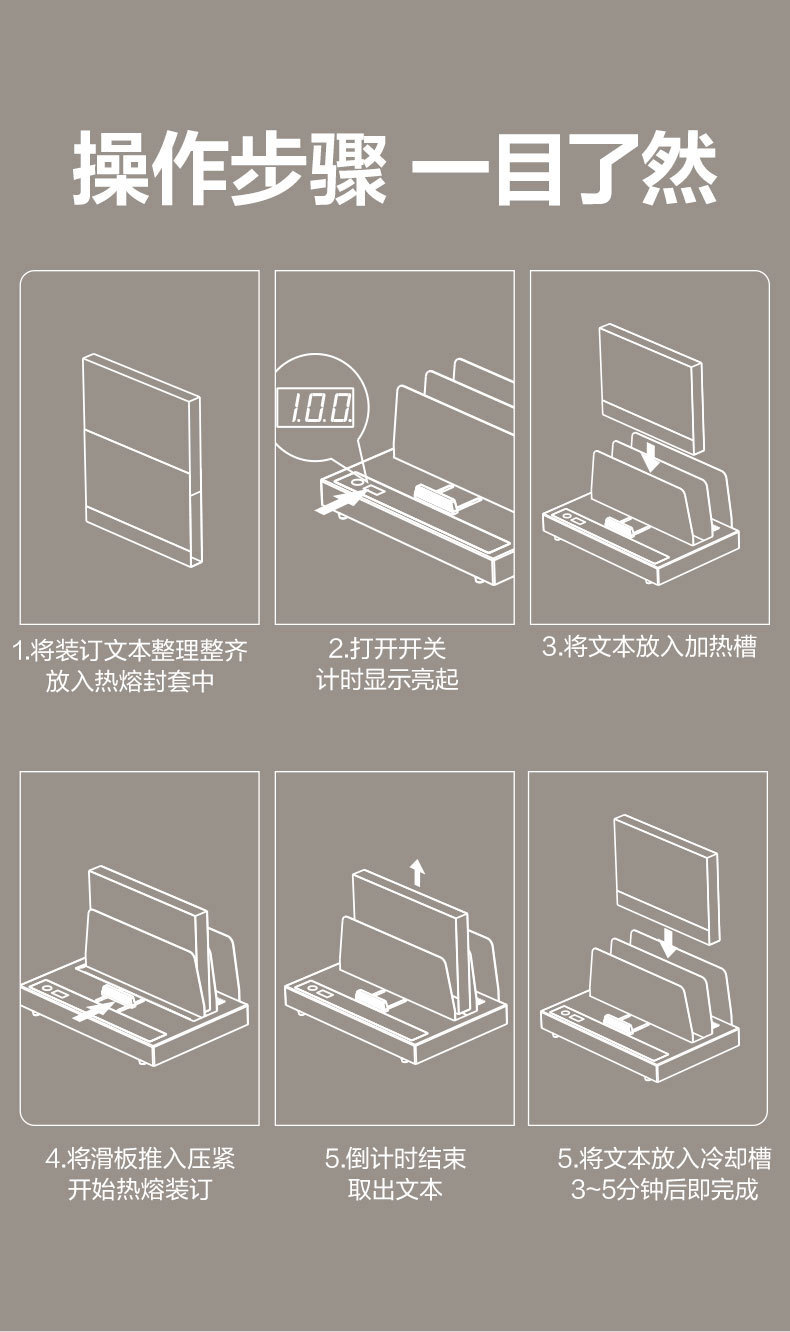 操作步骤 一目了然

1.00

1.将装订文本整理整齐
放入热熔封套中

2.打开开关
计时显示亮起

3.将文本放入加热槽

4.将滑板推入压紧
开始热熔装订

5.倒计时结束
取出文本

5.将文本放入冷却槽
3~5分钟后即完成