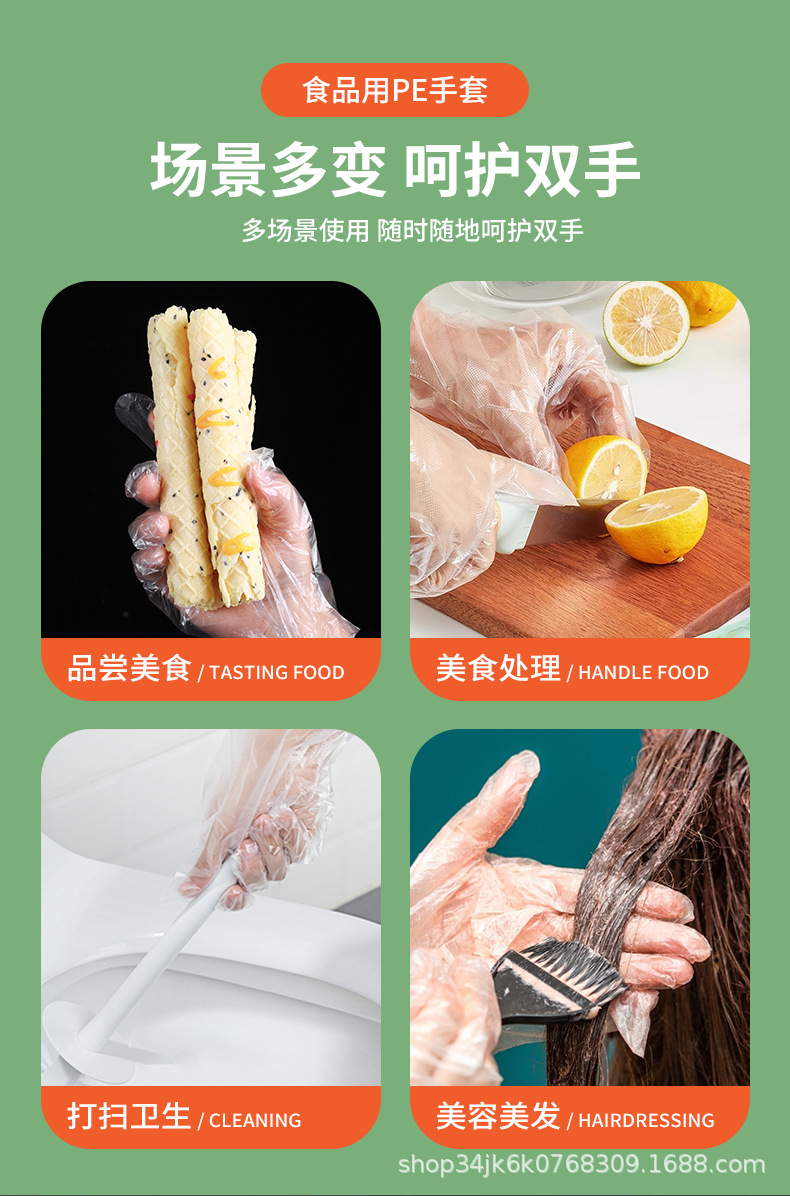 食品用PE手套

场景多变 呵护双手

多场景使用 随时随地呵护双手

品尝美食 / TASTING FOOD

美食处理 / HANDLE FOOD

打扫卫生 / CLEANING

美容美发 / HAIRDRESSING

shop34jk6k0768309.1688.com