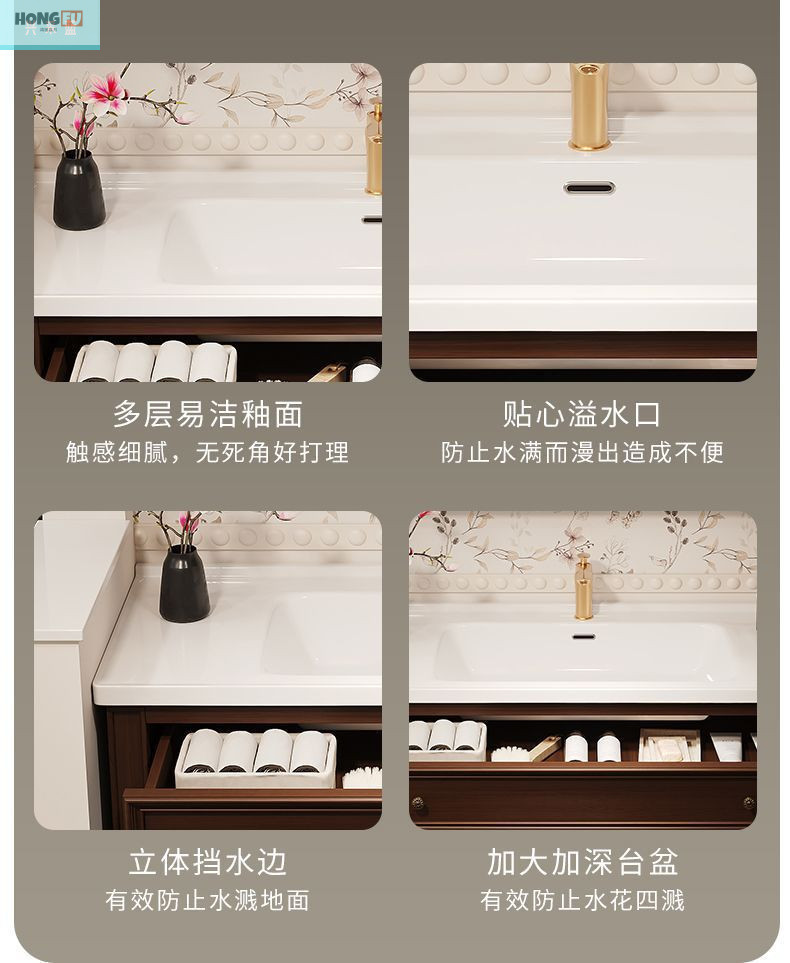 HONGFU

多层易洁釉面
触感细腻，无死角好打理

贴心溢水口
防止水满而漫出造成不便

立体挡水边
有效防止水溅地面

加大加深台盆
有效防止水花四溅