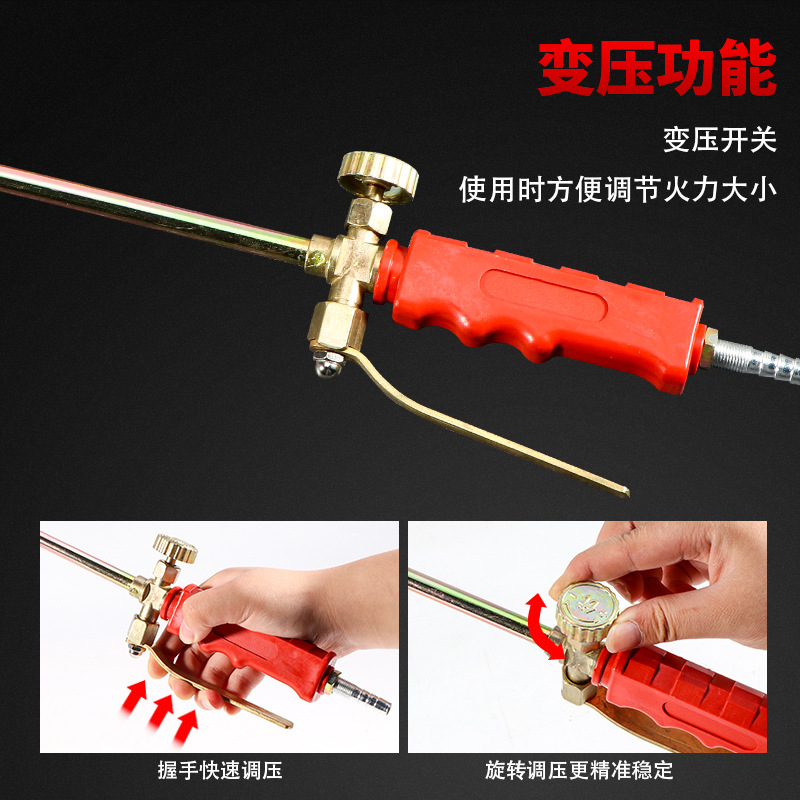 变压功能

变压开关

使用时方便调节火力大小

握手快速调压

旋转调压更精准稳定