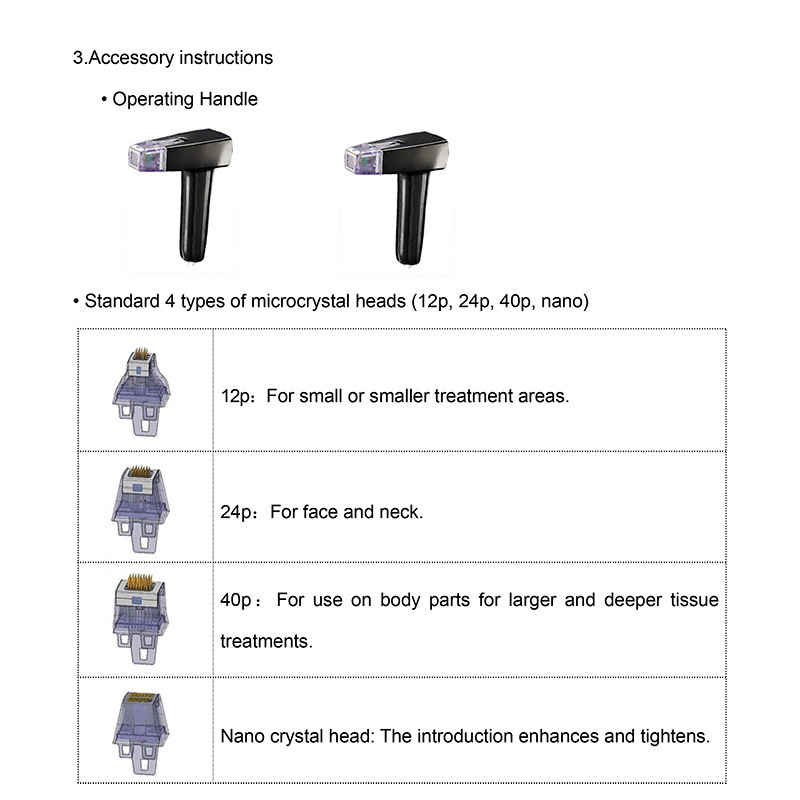 3.Accessory instructions

• Operating Handle

• Standard 4 types of microcrystal heads (12p, 24p, 40p, nano)

| | |
|---|---|
| | 12p：For small or smaller treatment areas. |
| | 24p：For face and neck. |
| | 40p：For use on body parts for larger and deeper tissue treatments. |
| | Nano crystal head: The introduction enhances and tightens. |