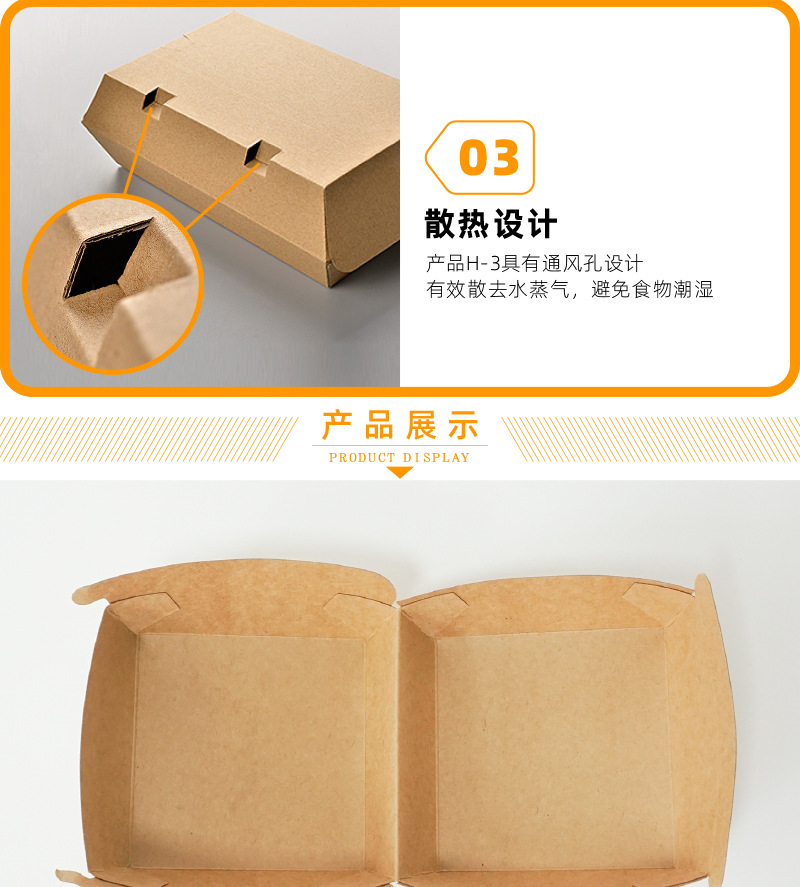 03

散热设计

产品H-3具有通风孔设计
有效散去水蒸气，避免食物潮湿

产品展示
PRODUCT DISPLAY