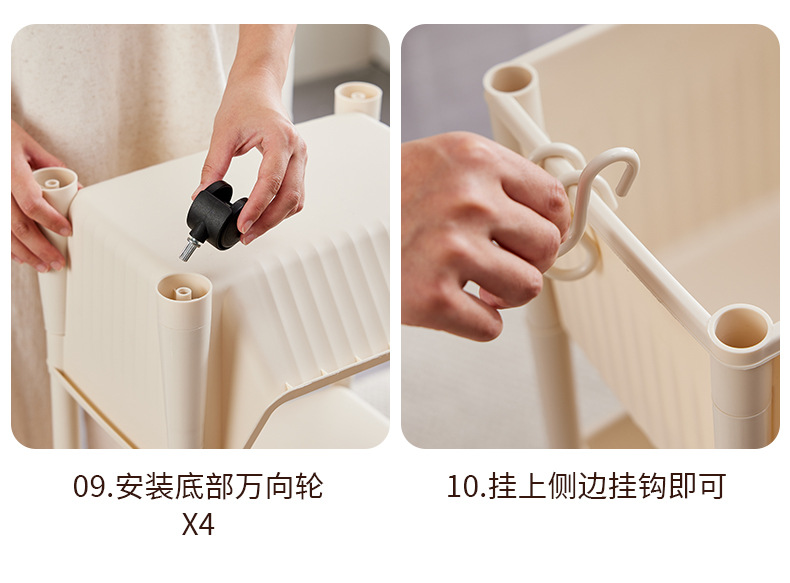 09.安装底部万向轮
X4

10.挂上侧边挂钩即可