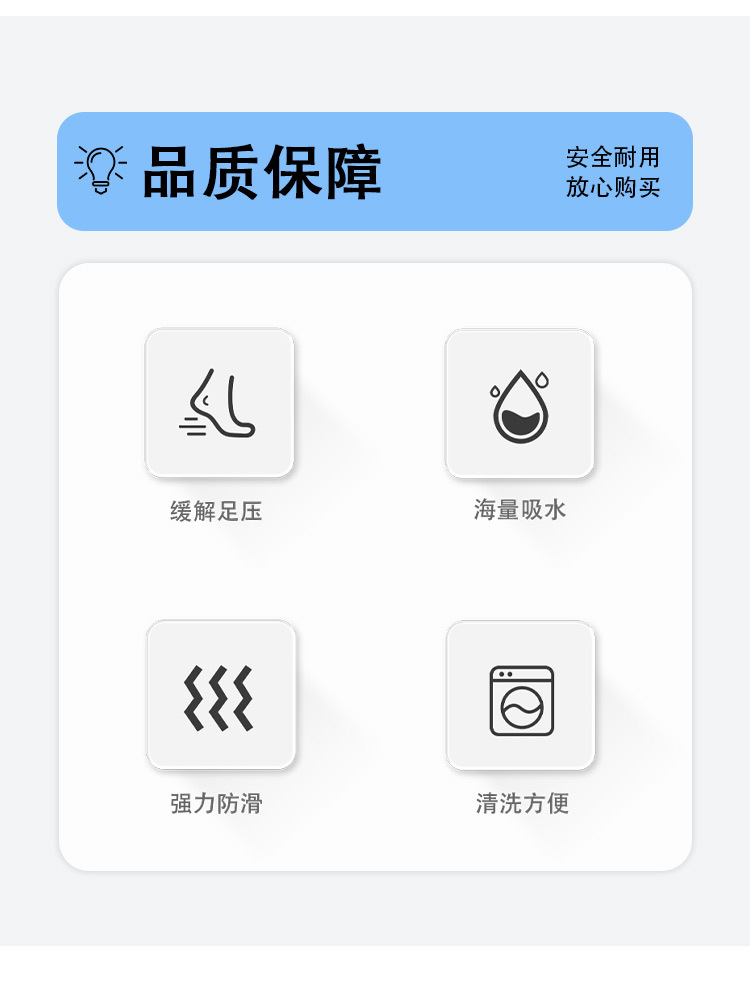 品质保障

安全耐用
放心购买

缓解足压

海量吸水

强力防滑

清洗方便