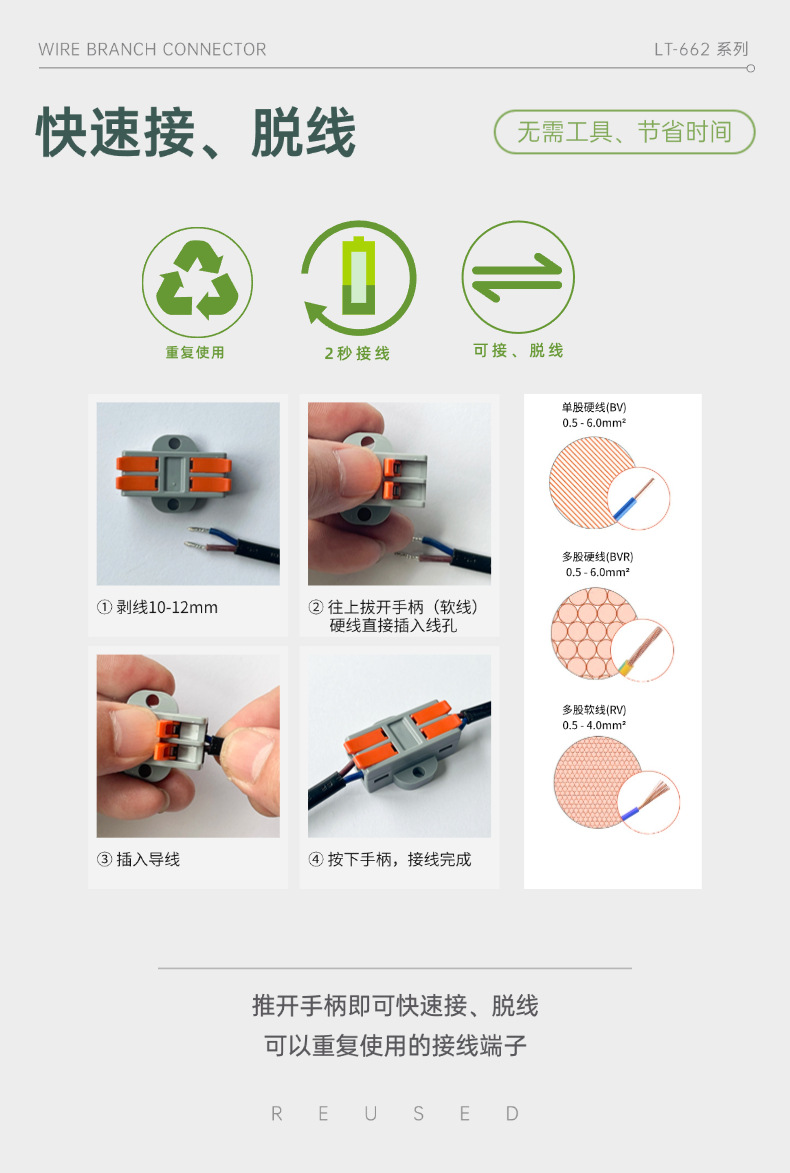 WIRE BRANCH CONNECTOR

LT-662 系列

快速接、脱线

无需工具、节省时间

重复使用

2秒接线

可接、脱线

① 剥线10-12mm

② 往上拔开手柄（软线）硬线直接插入线孔

③ 插入导线

④ 按下手柄，接线完成

单股硬线(BV)
0.5 - 6.0mm²

多股硬线(BVR)
0.5 - 6.0mm²

多股软线(RV)
0.5 - 4.0mm²

推开手柄即可快速接、脱线
可以重复使用的接线端子

R E U S E D