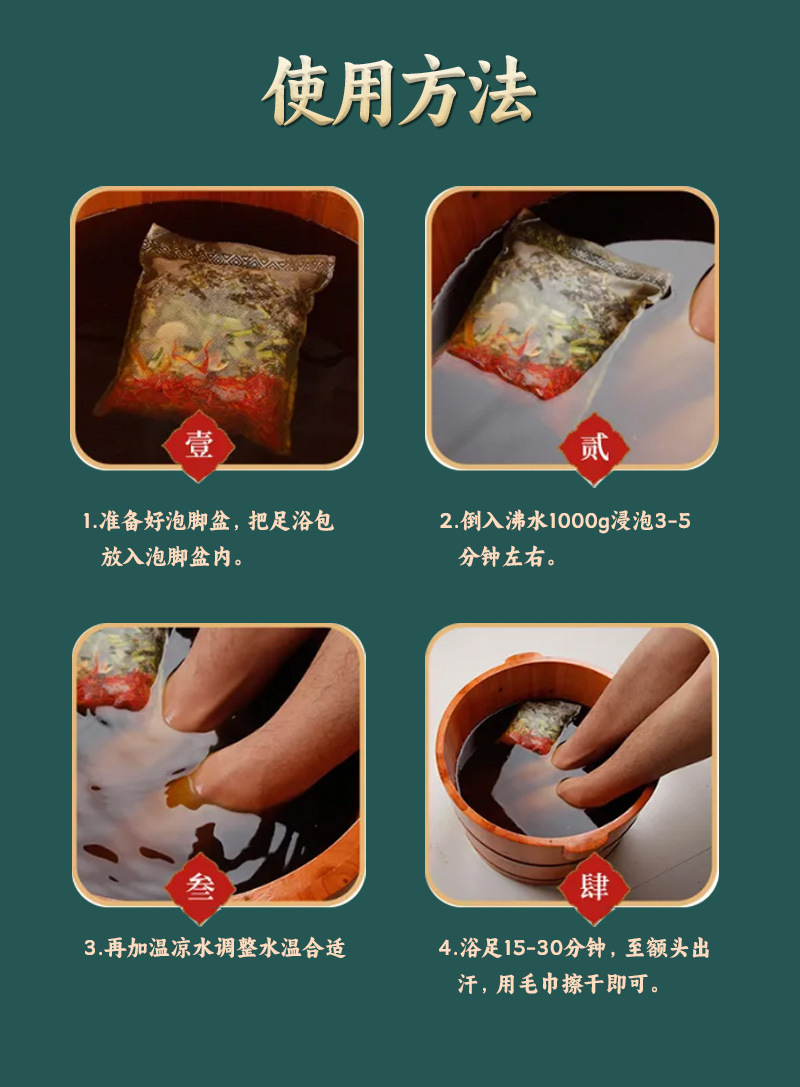 使用方法

壹

1.准备好泡脚盆，把足浴包放入泡脚盆内。

贰

2.倒入沸水1000g浸泡3-5分钟左右。

叁

3.再加温凉水调整水温合适

肆

4.浴足15-30分钟，至额头出汗，用毛巾擦干即可。