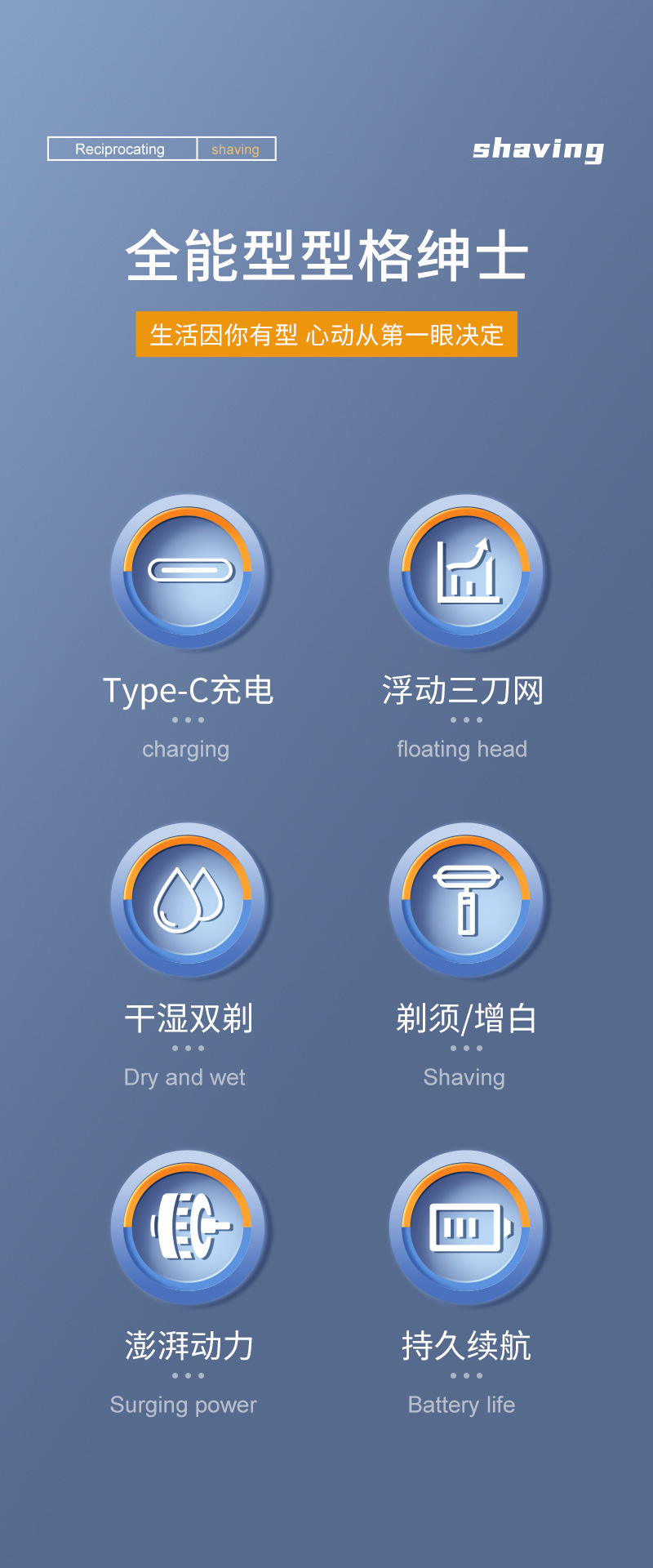 Reciprocating shaving

shaving

全能型型格绅士

生活因你有型 心动从第一眼决定

Type-C充电

charging

浮动三刀网

floating head

干湿双剃

Dry and wet

剃须/增白

Shaving

澎湃动力

Surging power

持久续航

Battery life