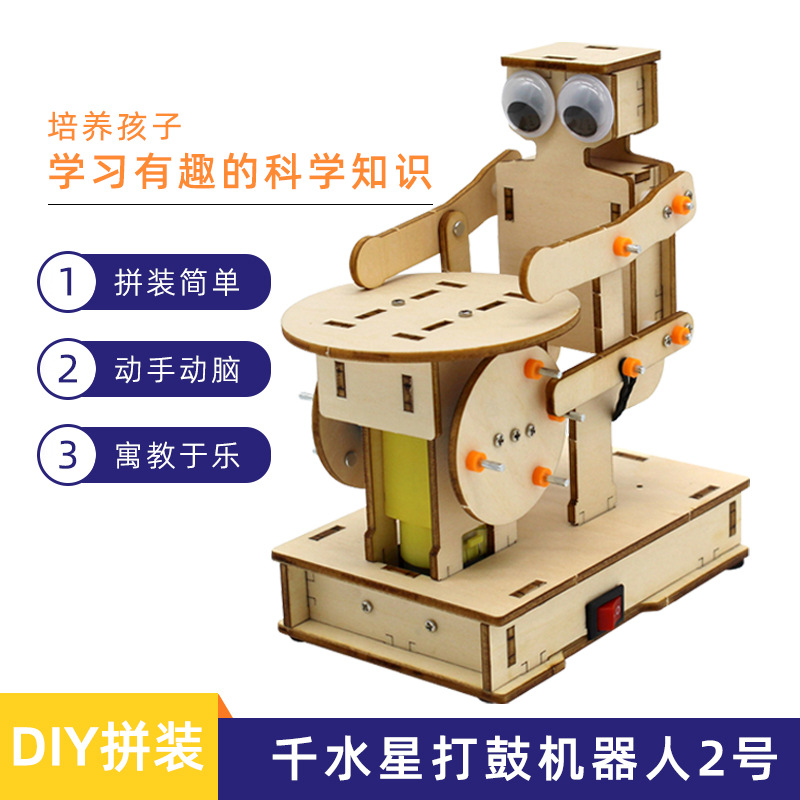 培养孩子
学习有趣的科学知识

1 拼装简单

2 动手动脑

3 寓教于乐

DIY拼装

千水星打鼓机器人2号