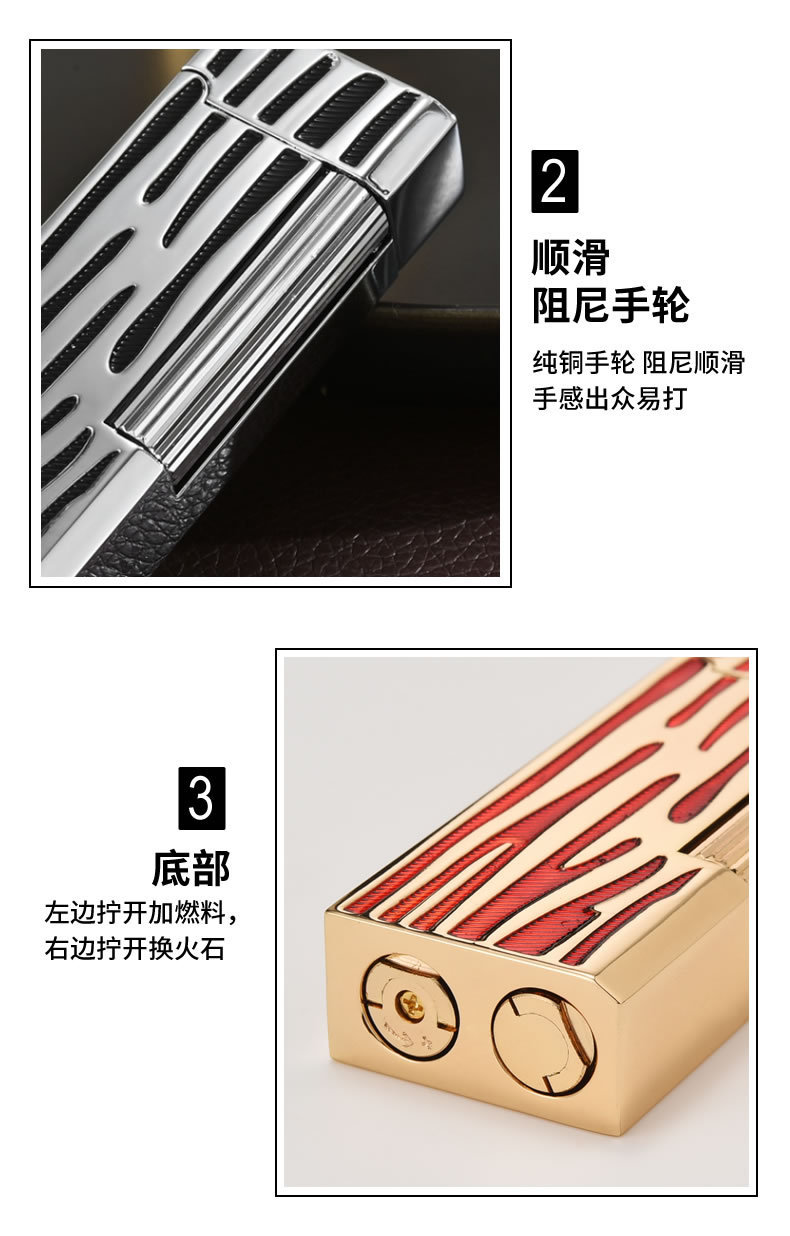 2

顺滑
阻尼手轮

纯铜手轮 阻尼顺滑
手感出众易打

3

底部

左边拧开加燃料，
右边拧开换火石