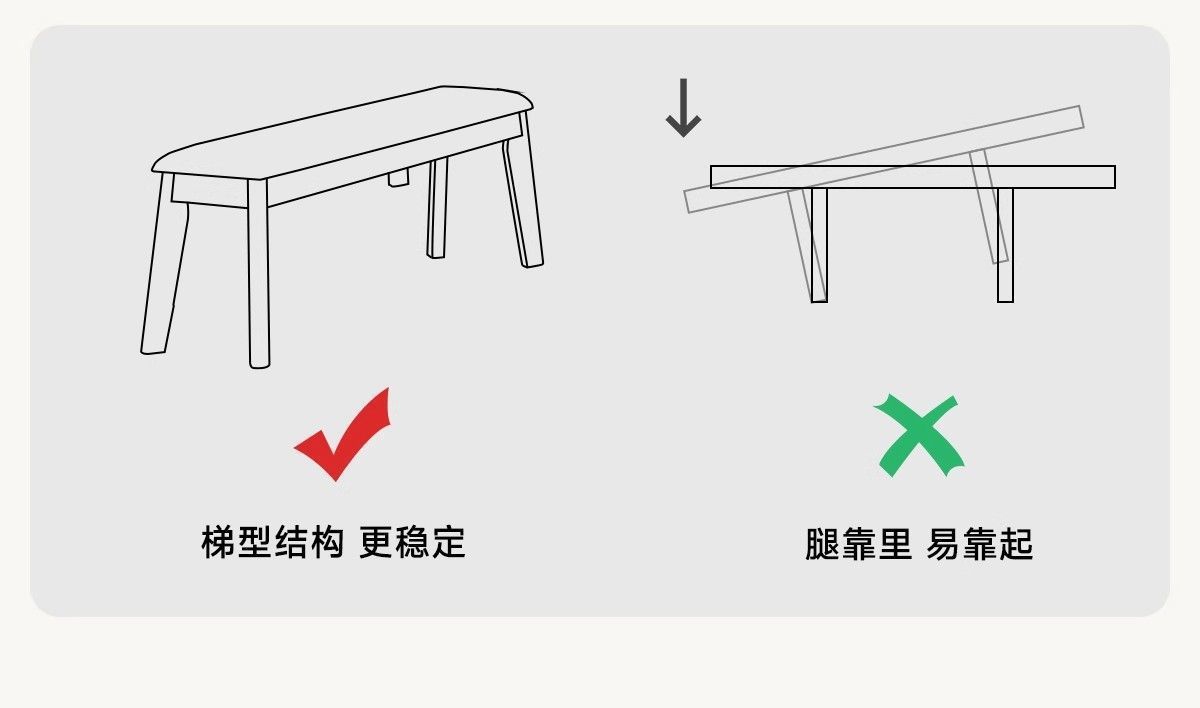 梯型结构 更稳定

腿靠里 易靠起