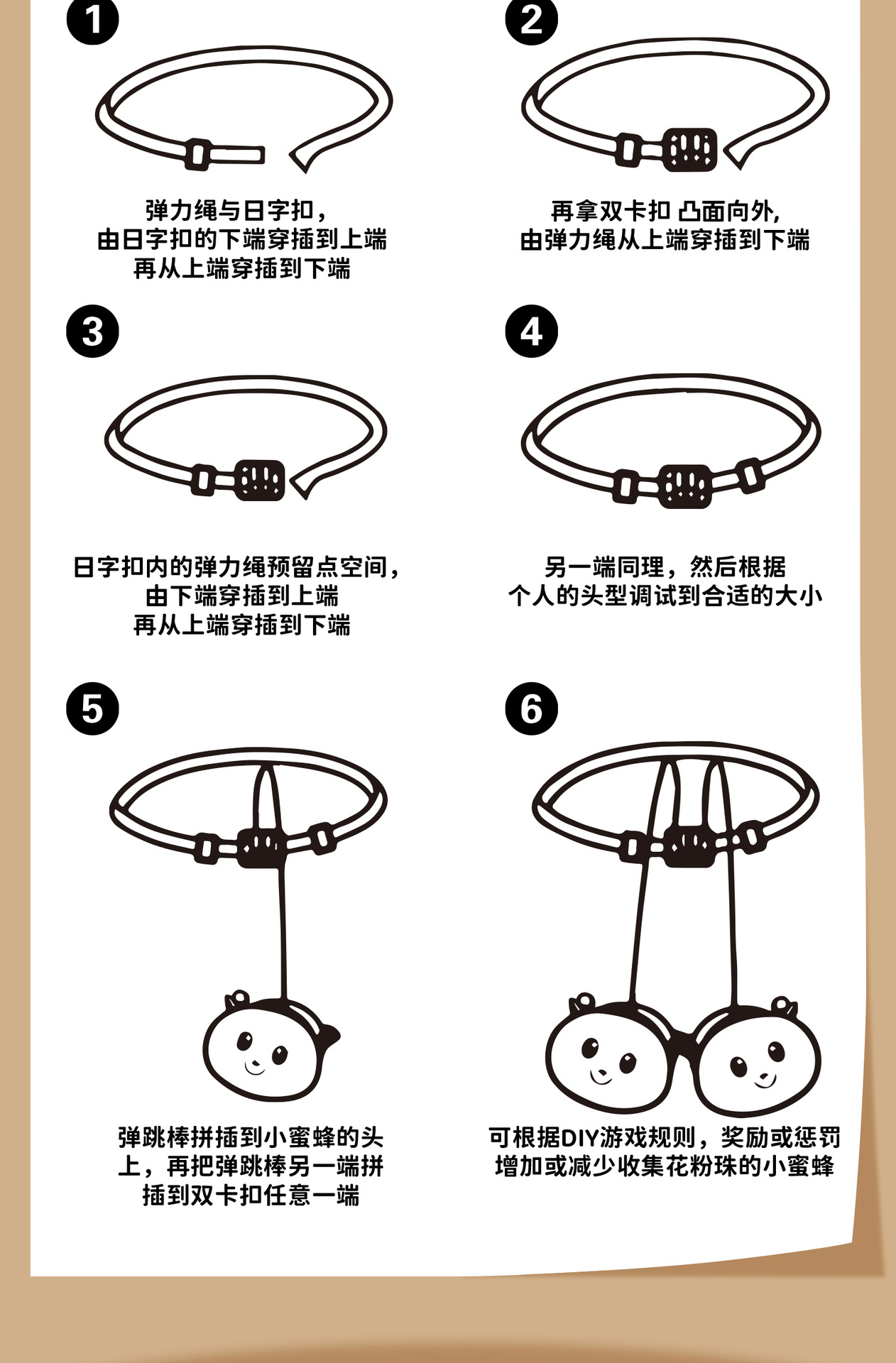 1

弹力绳与日字扣，
由日字扣的下端穿插到上端
再从上端穿插到下端

2

再拿双卡扣 凸面向外，
由弹力绳从上端穿插到下端

3

日字扣内的弹力绳预留点空间，
由下端穿插到上端
再从上端穿插到下端

4

另一端同理，然后根据
个人的头型调试到合适的大小

5

弹跳棒拼插到小蜜蜂的头
上，再把弹跳棒另一端拼
插到双卡扣任意一端

6

可根据DIY游戏规则，奖励或惩罚
增加或减少收集花粉珠的小蜜蜂