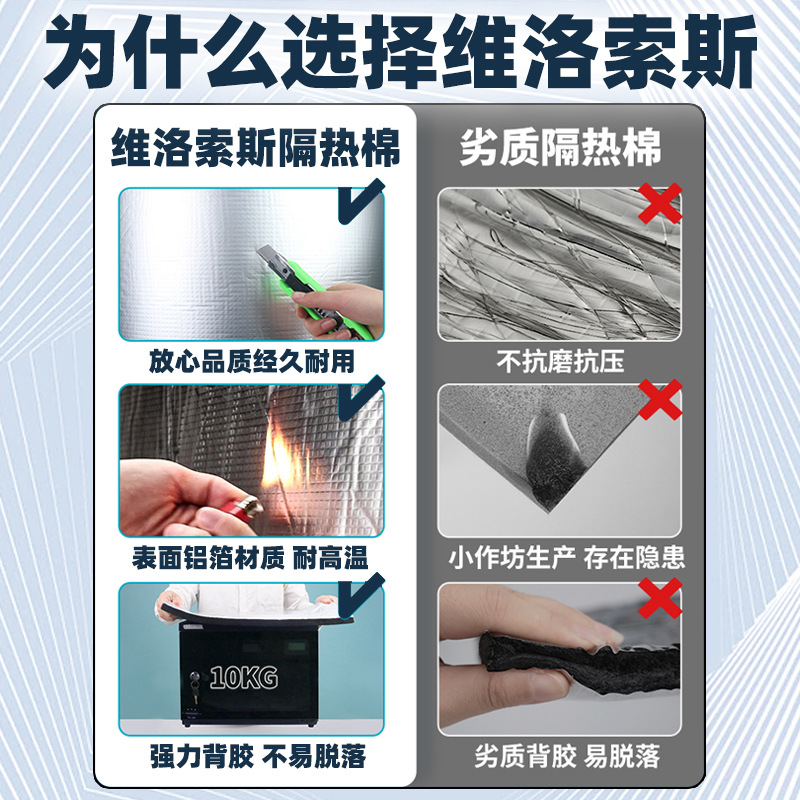 为什么选择维洛索斯

维洛索斯隔热棉

放心品质经久耐用

表面铝箔材质 耐高温

10KG

强力背胶 不易脱落

劣质隔热棉

不抗磨抗压

小作坊生产 存在隐患

劣质背胶 易脱落