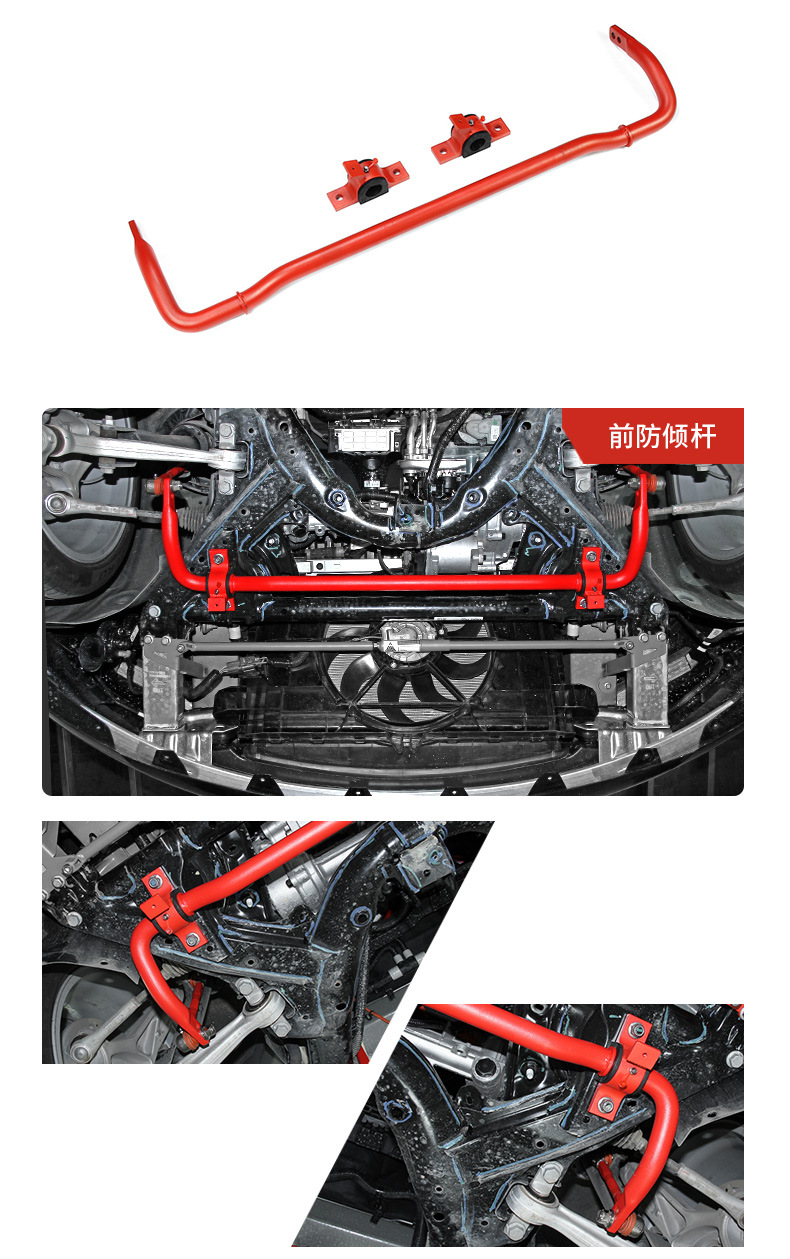 前防倾杆