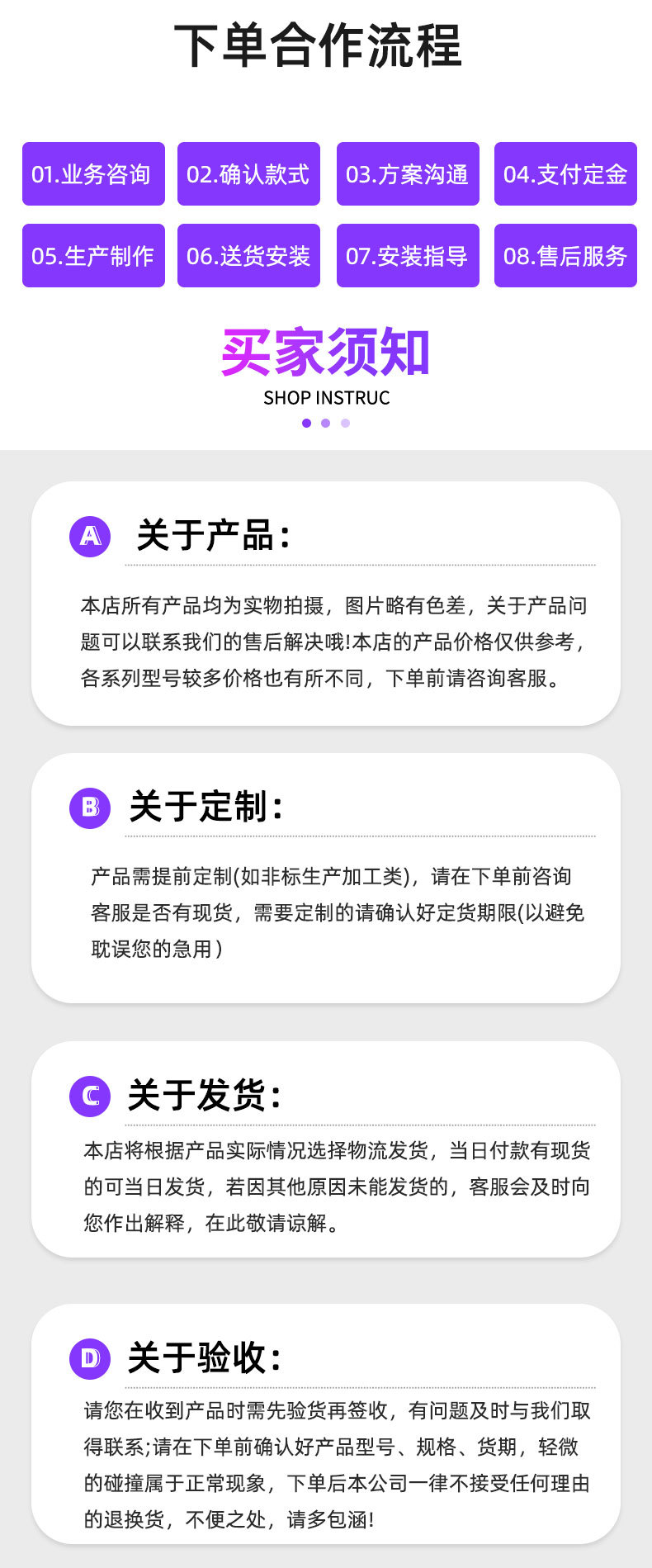 下单合作流程

01.业务咨询 02.确认款式 03.方案沟通 04.支付定金
05.生产制作 06.送货安装 07.安装指导 08.售后服务

买家须知
SHOP INSTRUC

A 关于产品:

本店所有产品均为实物拍摄，图片略有色差，关于产品问题可以联系我们的售后解决哦!本店的产品价格仅供参考，各系列型号较多价格也有所不同，下单前请咨询客服。

B 关于定制:

产品需提前定制(如非标生产加工类)，请在下单前咨询客服是否有现货，需要定制的请确认好定货期限(以避免耽误您的急用）

C 关于发货:

本店将根据产品实际情况选择物流发货，当日付款有现货的可当日发货，若因其他原因未能发货的，客服会及时向您作出解释，在此敬请谅解。

D 关于验收:

请您在收到产品时需先验货再签收，有问题及时与我们取得联系;请在下单前确认好产品型号、规格、货期，轻微的碰撞属于正常现象，下单后本公司一律不接受任何理由的退换货，不便之处，请多包涵!