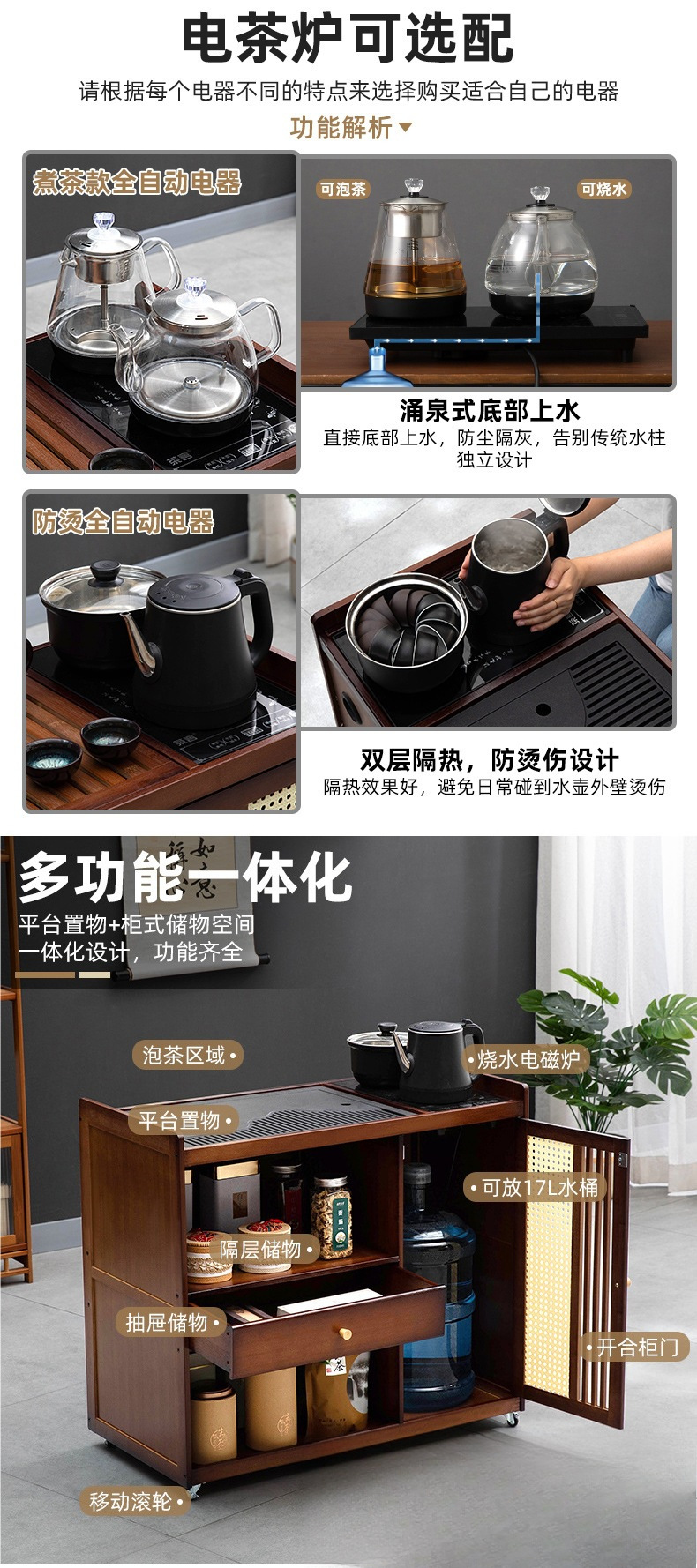 电茶炉可选配

请根据每个电器不同的特点来选择购买适合自己的电器

功能解析

煮茶款全自动电器

可泡茶

可烧水

涌泉式底部上水

直接底部上水，防尘隔灰，告别传统水柱独立设计

防烫全自动电器

双层隔热，防烫伤设计

隔热效果好，避免日常碰到水壶外壁烫伤

多功能一体化

平台置物+柜式储物空间
一体化设计，功能齐全

泡茶区域

烧水电磁炉

平台置物

可放17L水桶

隔层储物

抽屉储物

开合柜门

移动滚轮