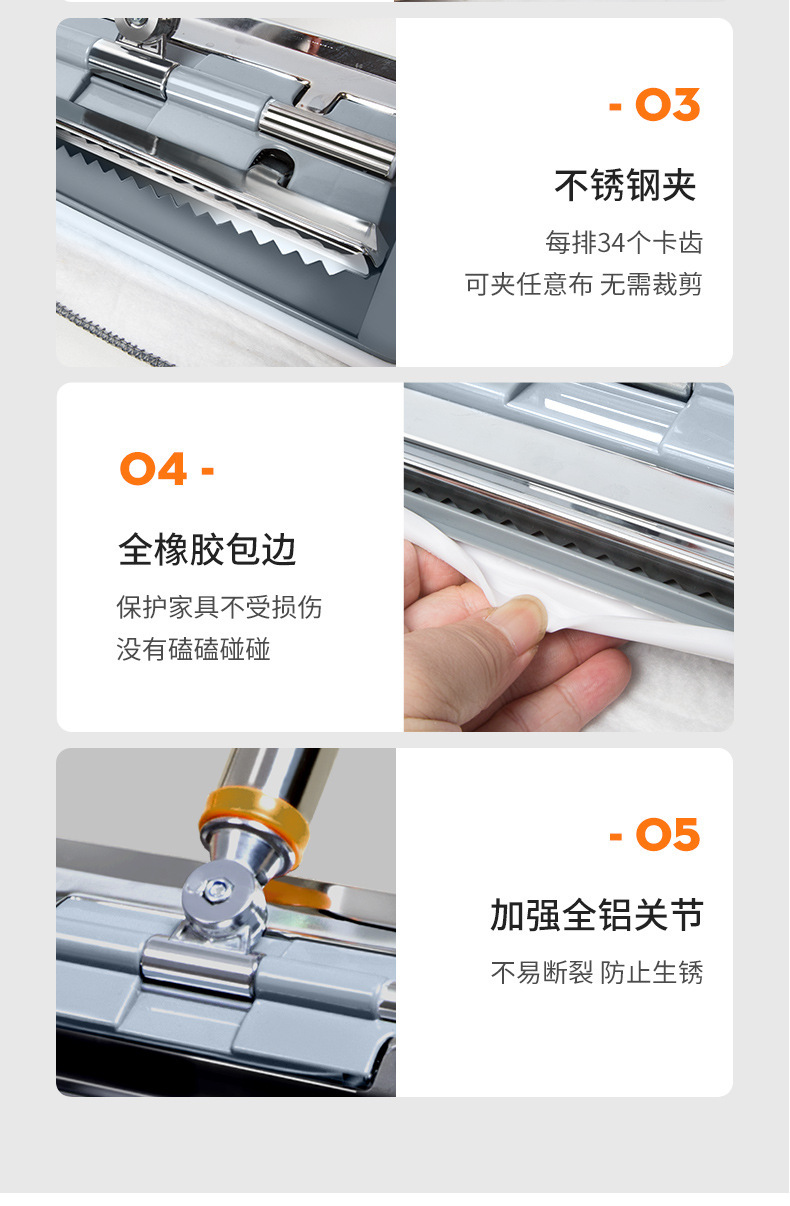 - 03

不锈钢夹

每排34个卡齿
可夹任意布 无需裁剪

04 -

全橡胶包边

保护家具不受损伤
没有磕磕碰碰

- 05

加强全铝关节

不易断裂 防止生锈