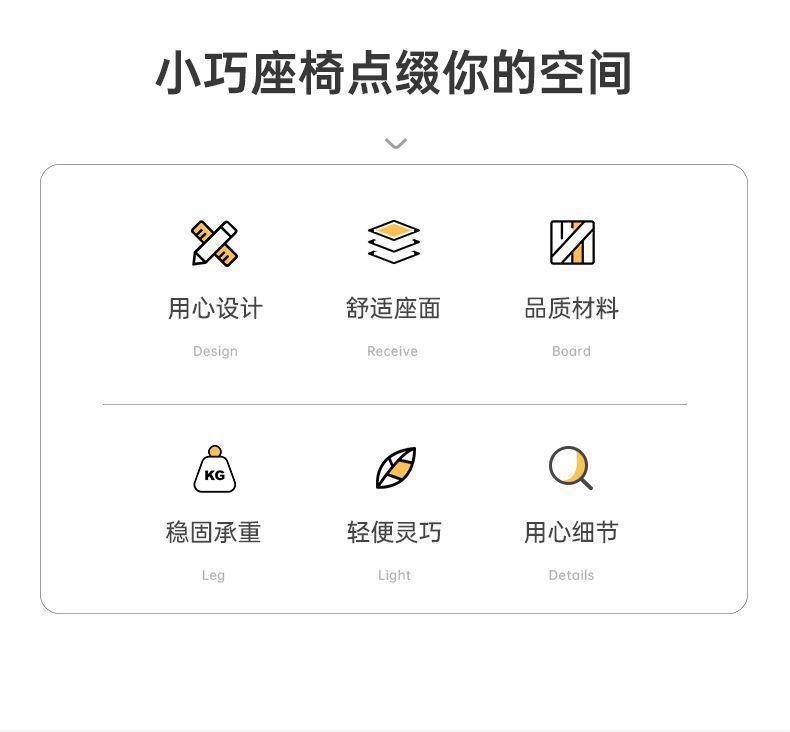 小巧座椅点缀你的空间

用心设计
Design

舒适座面
Receive

品质材料
Board

KG
稳固承重
Leg

轻便灵巧
Light

用心细节
Details