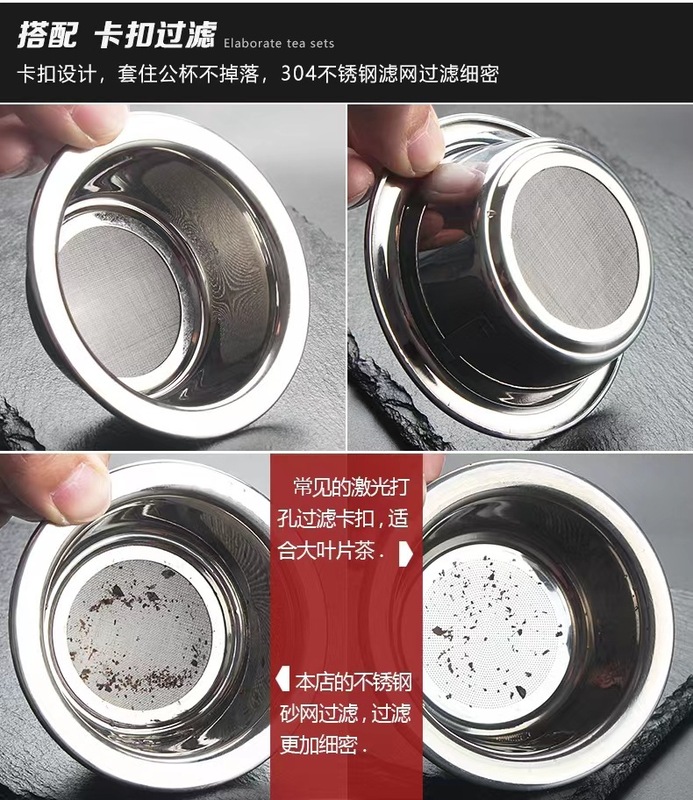 搭配 卡扣过滤 Elaborate tea sets
卡扣设计，套住公杯不掉落，304不锈钢滤网过滤细密

常见的激光打孔过滤卡扣，适合大叶片茶.

本店的不锈钢砂网过滤，过滤更加细密.