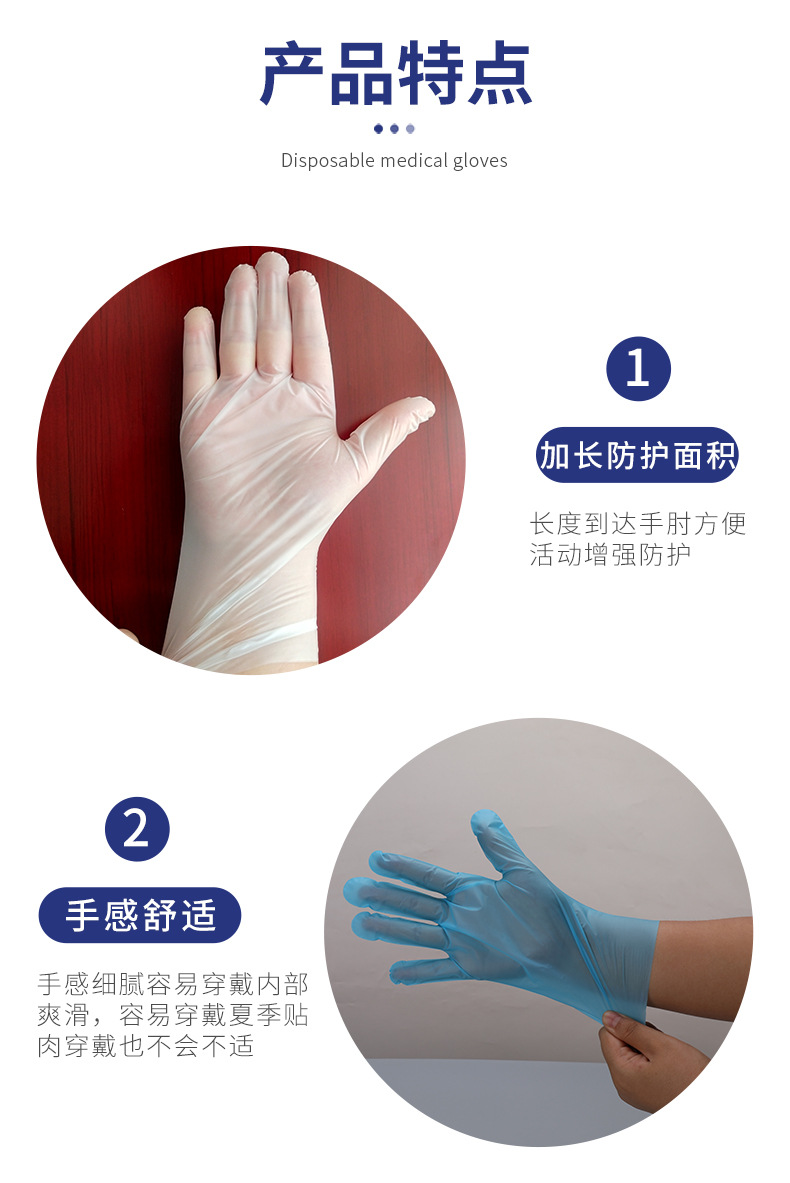 产品特点

Disposable medical gloves

1

加长防护面积

长度到达手肘方便活动增强防护

2

手感舒适

手感细腻容易穿戴内部爽滑，容易穿戴夏季贴肉穿戴也不会不适