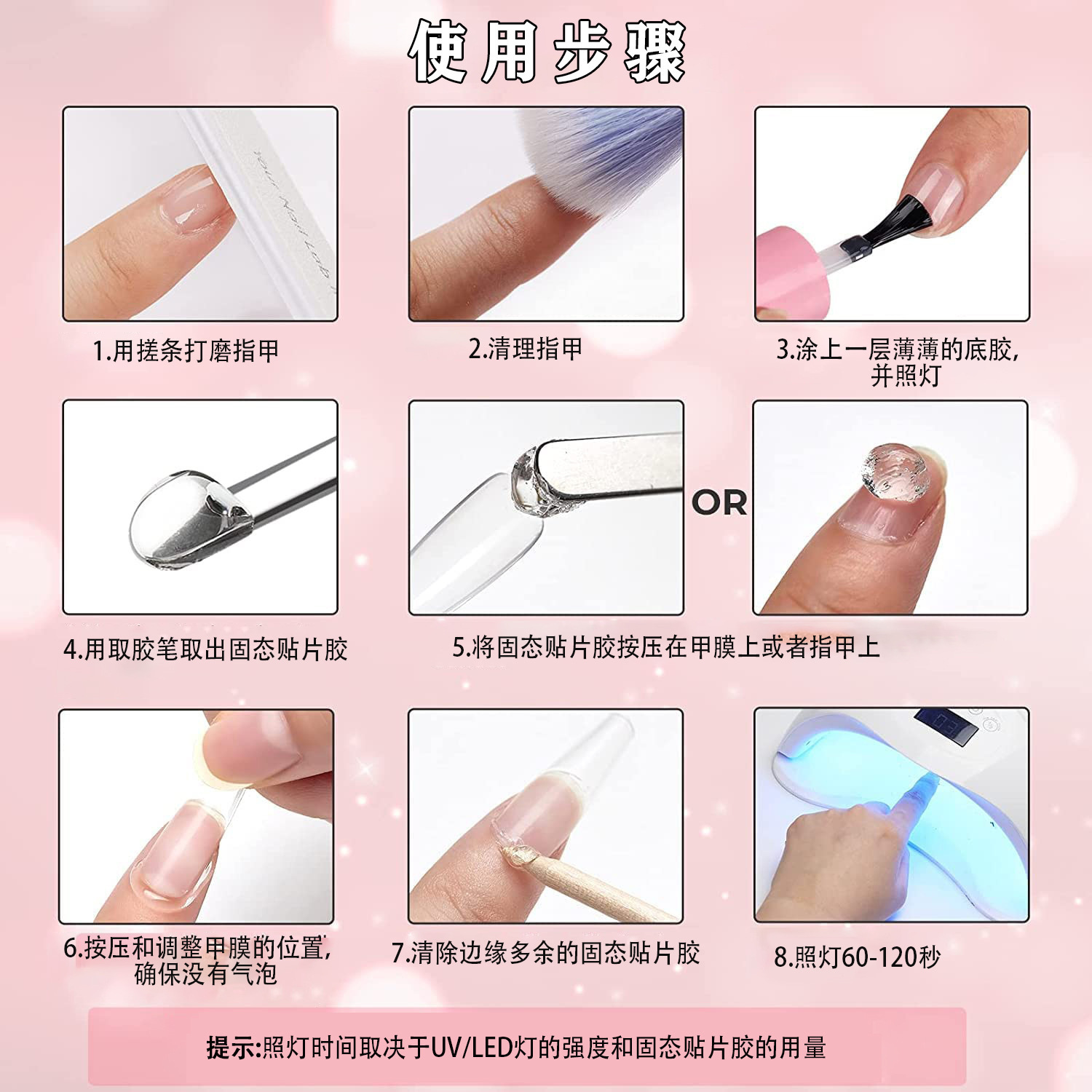 使用步骤

1.用搓条打磨指甲

2.清理指甲

3.涂上一层薄薄的底胶,并照灯

4.用取胶笔取出固态贴片胶

OR

5.将固态贴片胶按压在甲膜上或者指甲上

6.按压和调整甲膜的位置,确保没有气泡

7.清除边缘多余的固态贴片胶

8.照灯60-120秒

提示:照灯时间取决于UV/LED灯的强度和固态贴片胶的用量